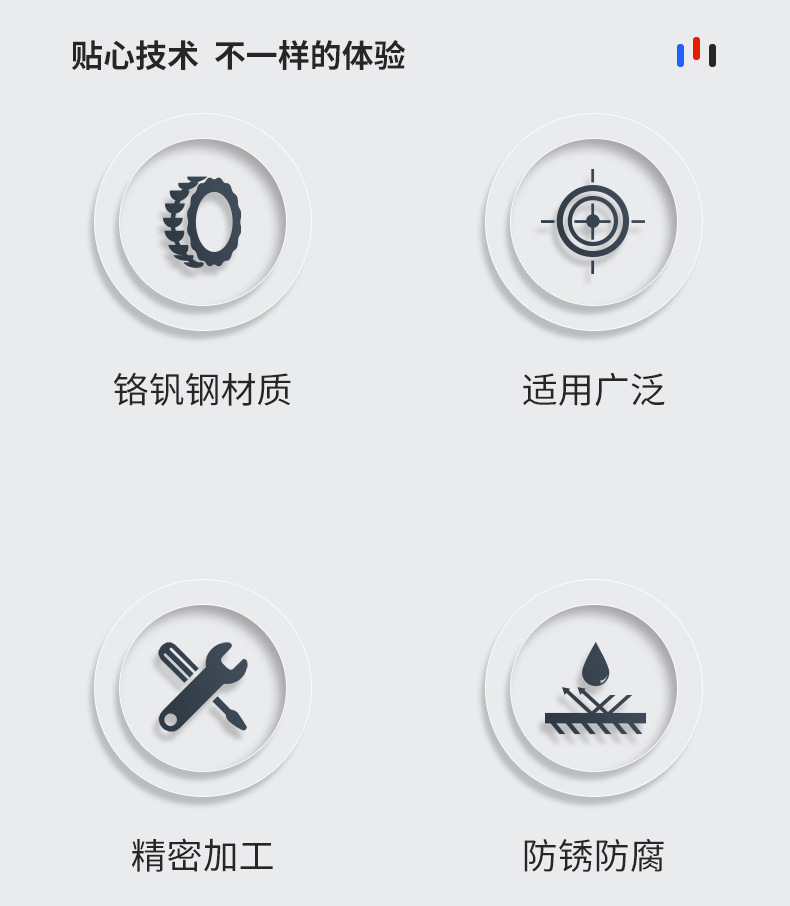 贴心技术 不一样的体验

铬钒钢材质

适用广泛

精密加工

防锈防腐