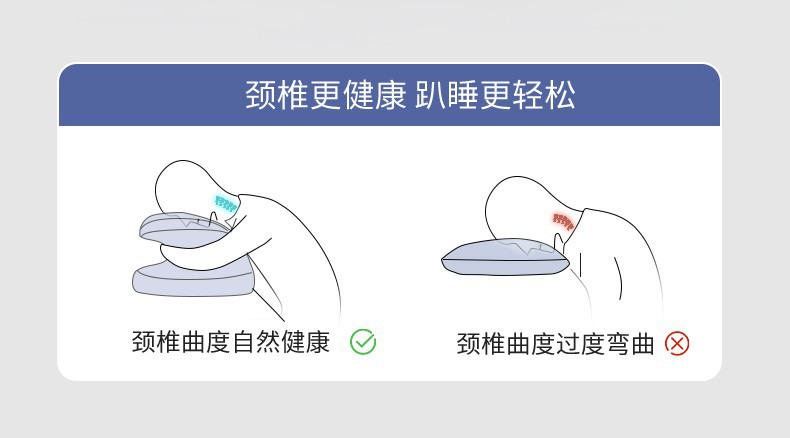 颈椎更健康 趴睡更轻松

颈椎曲度自然健康

颈椎曲度过度弯曲