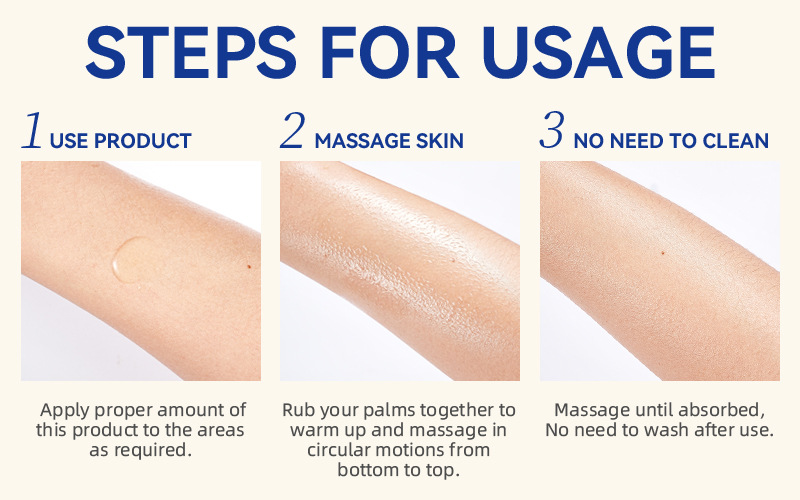 STEPS FOR USAGE

1 USE PRODUCT

Apply proper amount of this product to the areas as required.

2 MASSAGE SKIN

Rub your palms together to warm up and massage in circular motions from bottom to top.

3 NO NEED TO CLEAN

Massage until absorbed, No need to wash after use.