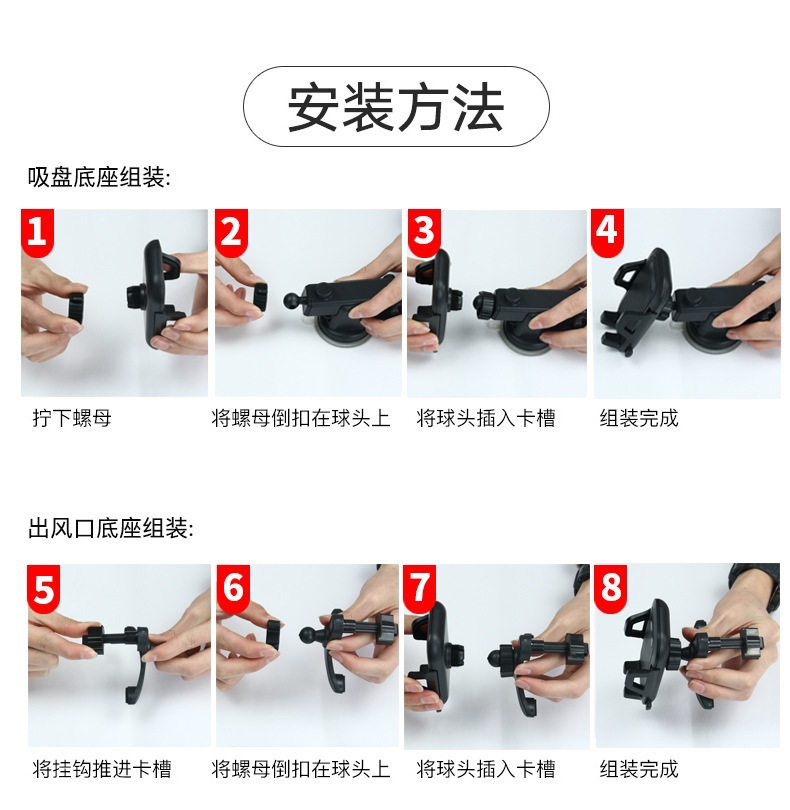 安装方法

吸盘底座组装:

1
拧下螺母

2
将螺母倒扣在球头上

3
将球头插入卡槽

4
组装完成

出风口底座组装:

5
将挂钩推进卡槽

6
将螺母倒扣在球头上

7
将球头插入卡槽

8
组装完成