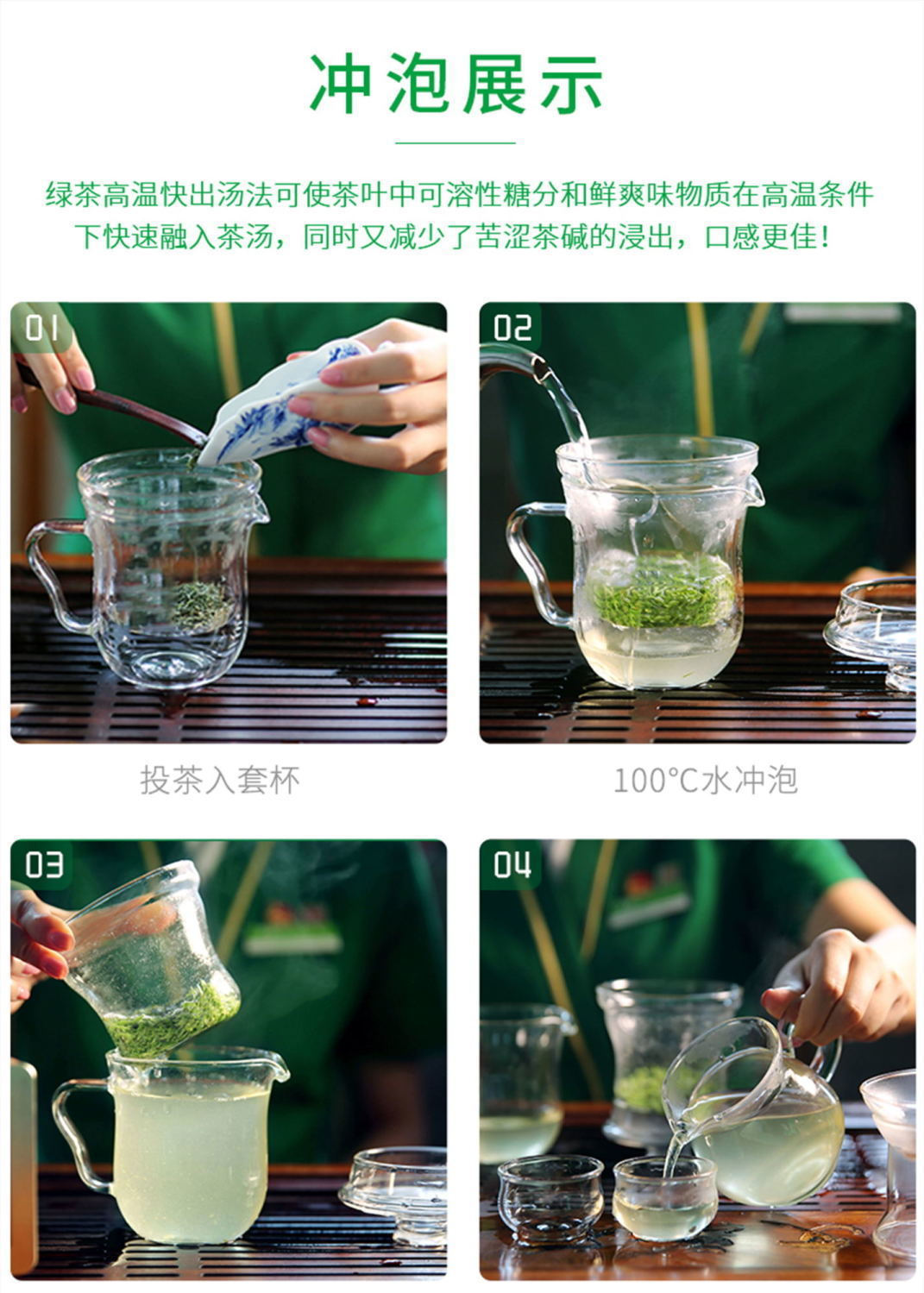 冲泡展示

绿茶高温快出汤法可使茶叶中可溶性糖分和鲜爽味物质在高温条件下快速融入茶汤，同时又减少了苦涩茶碱的浸出，口感更佳！

01

投茶入套杯

02

100°C水冲泡

03

04