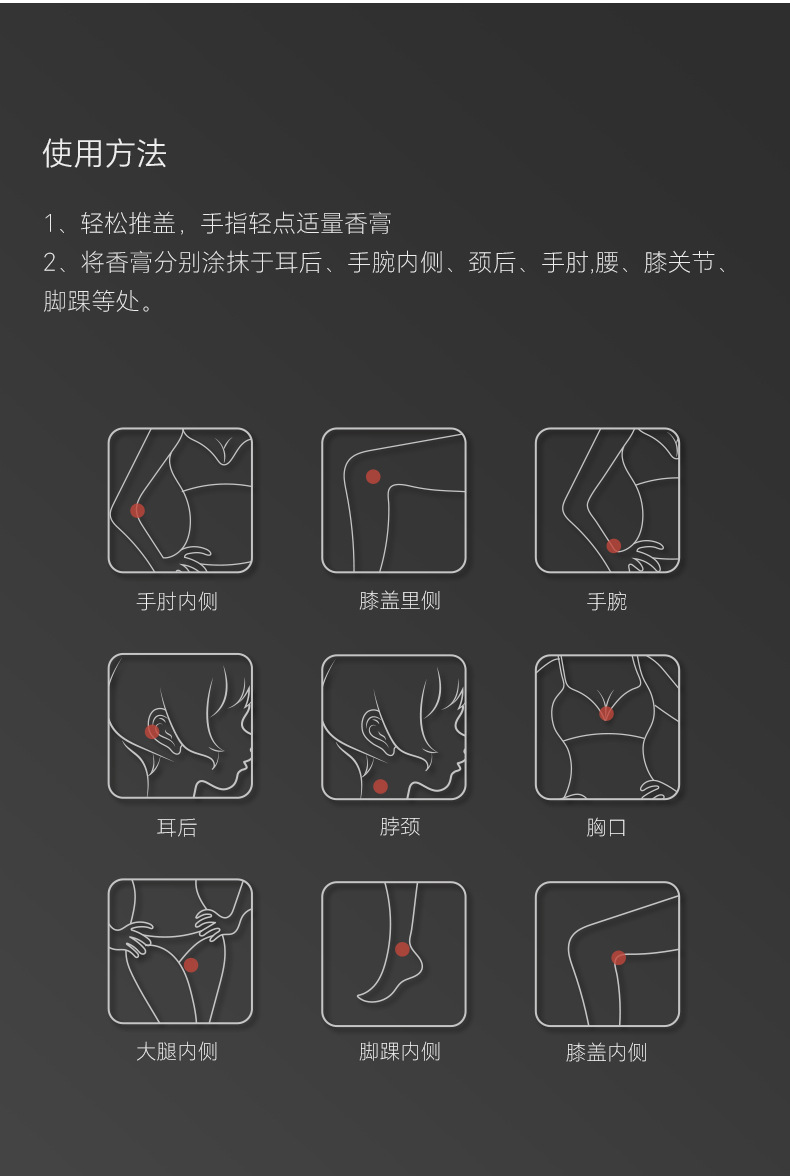 使用方法

1、轻松推盖，手指轻点适量香膏
2、将香膏分别涂抹于耳后、手腕内侧、颈后、手肘,腰、膝关节、脚踝等处。

手肘内侧

膝盖里侧

手腕

耳后

脖颈

胸口

大腿内侧

脚踝内侧

膝盖内侧