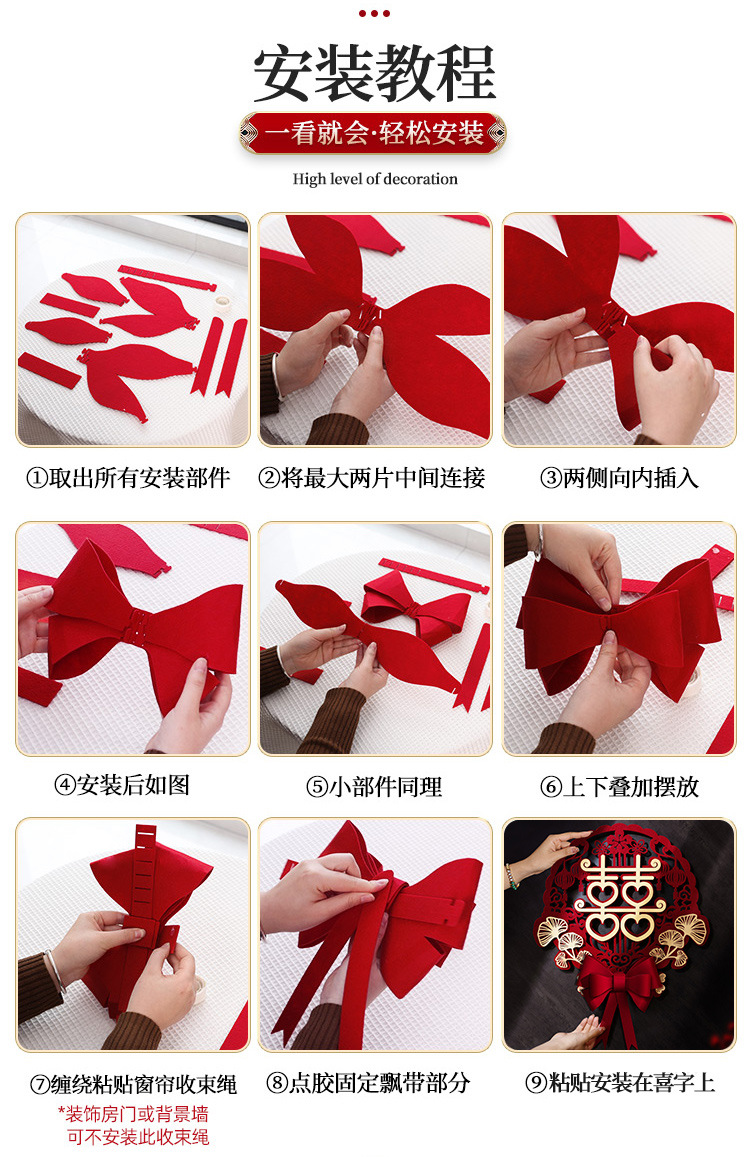 安装教程

一看就会·轻松安装

High level of decoration

①取出所有安装部件

②将最大两片中间连接

③两侧向内插入

④安装后如图

⑤小部件同理

⑥上下叠加摆放

⑦缠绕粘贴窗帘收束绳

*装饰房门或背景墙
可不安装此收束绳

⑧点胶固定飘带部分

⑨粘贴安装在喜字上

囍