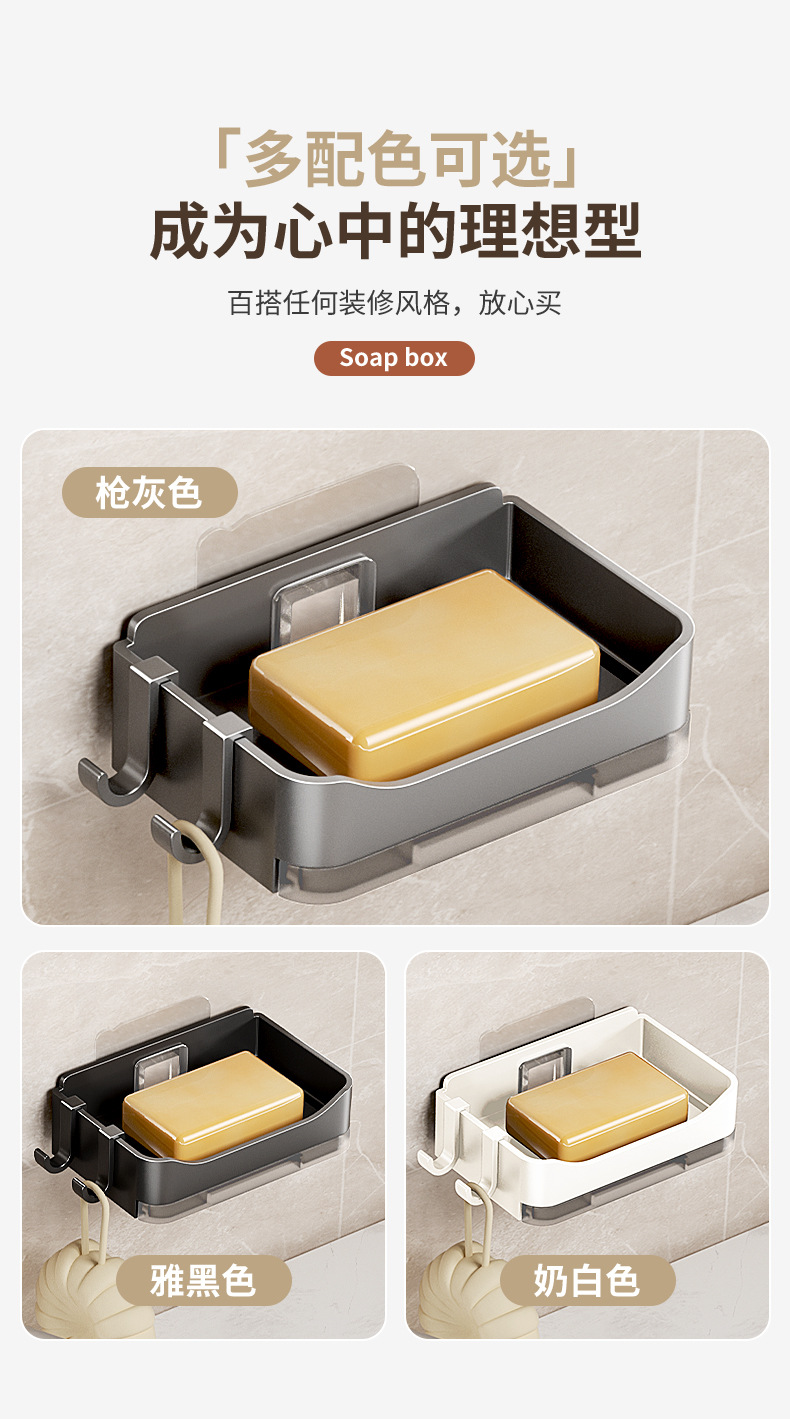 「多配色可选」
成为心中的理想型

百搭任何装修风格，放心买

Soap box

枪灰色

雅黑色

奶白色