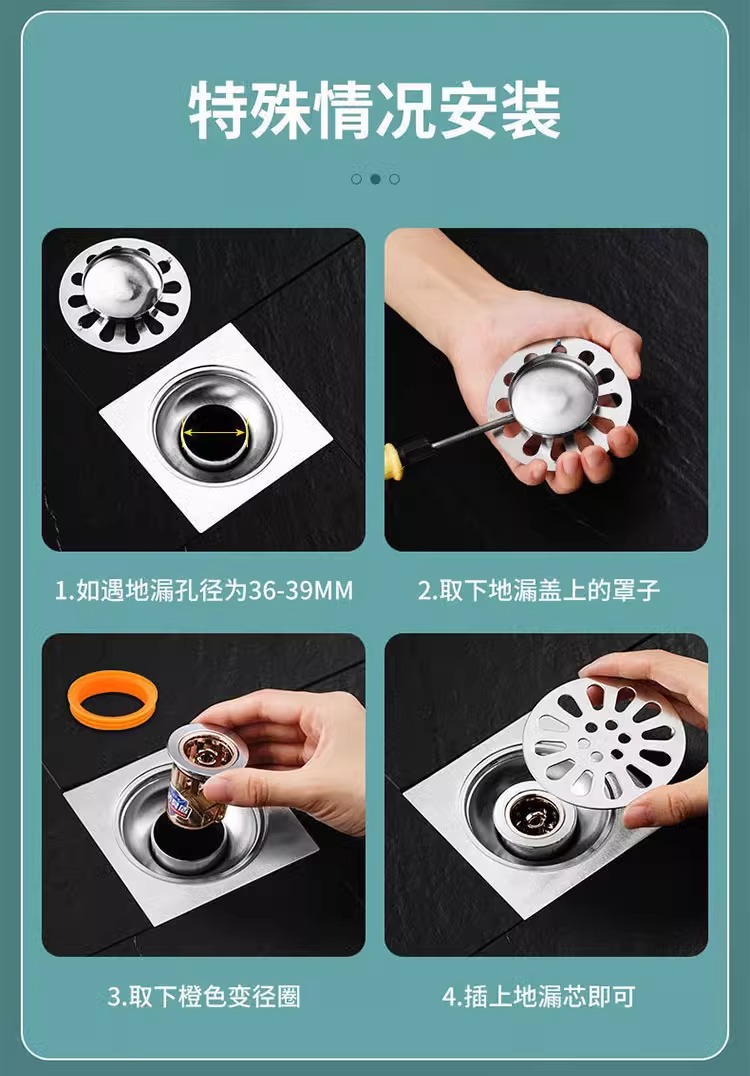 特殊情况安装

1.如遇地漏孔径为36-39MM

2.取下地漏盖上的罩子

3.取下橙色变径圈

4.插上地漏芯即可