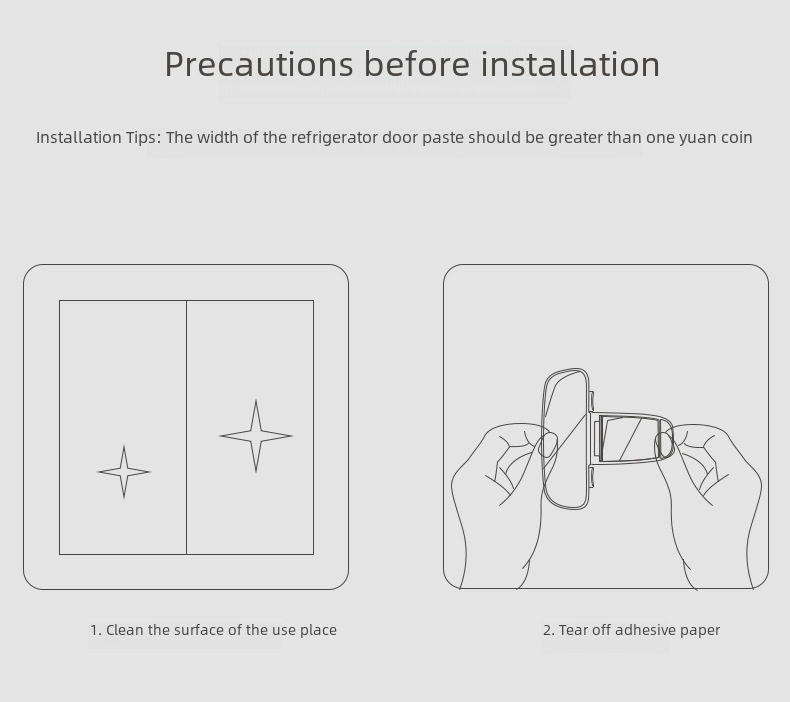 Precautions before installation

Installation Tips: The width of the refrigerator door paste should be greater than one yuan coin

1. Clean the surface of the use place

2. Tear off adhesive paper