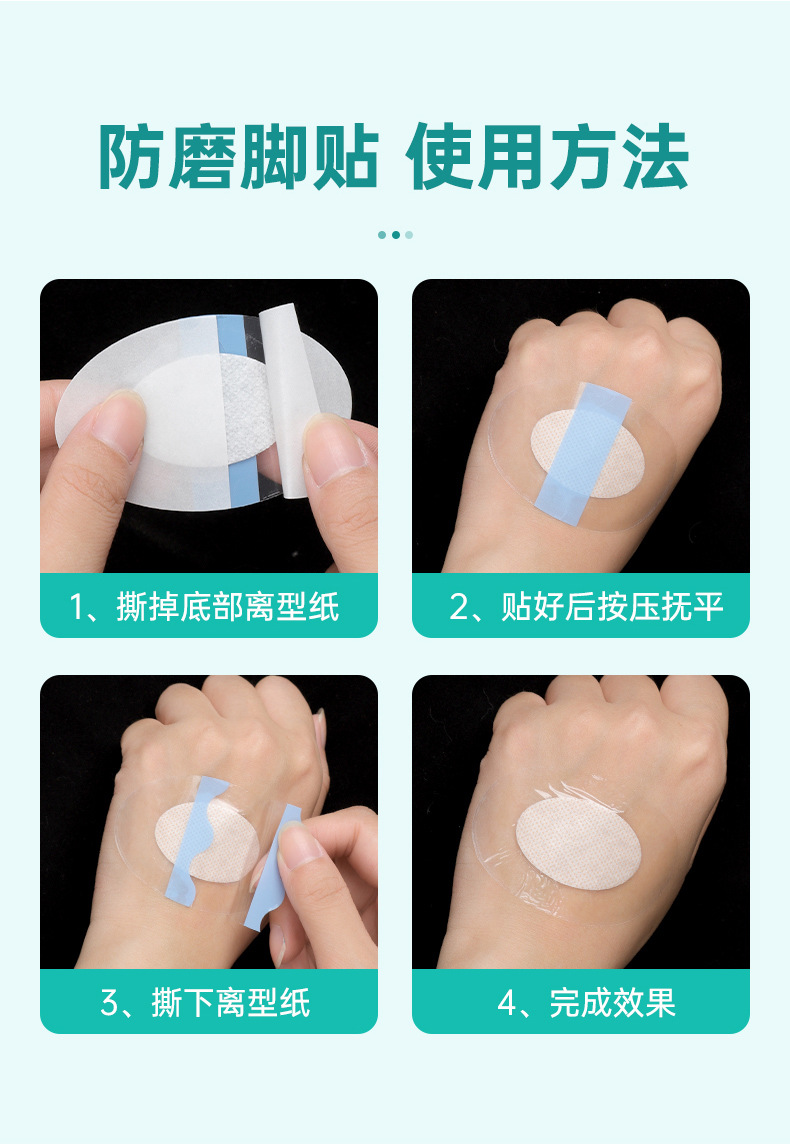 防磨脚贴 使用方法

1、撕掉底部离型纸

2、贴好后按压抚平

3、撕下离型纸

4、完成效果