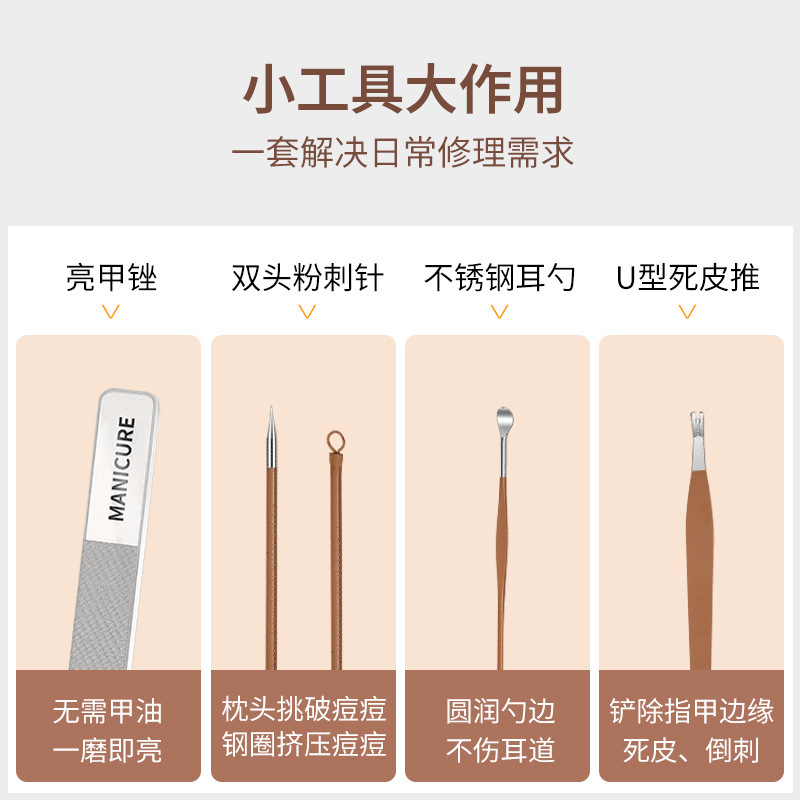 小工具大作用

一套解决日常修理需求

亮甲锉

MANICURE

无需甲油
一磨即亮

双头粉刺针

枕头挑破痘痘
钢圈挤压痘痘

不锈钢耳勺

圆润勺边
不伤耳道

U型死皮推

铲除指甲边缘
死皮、倒刺