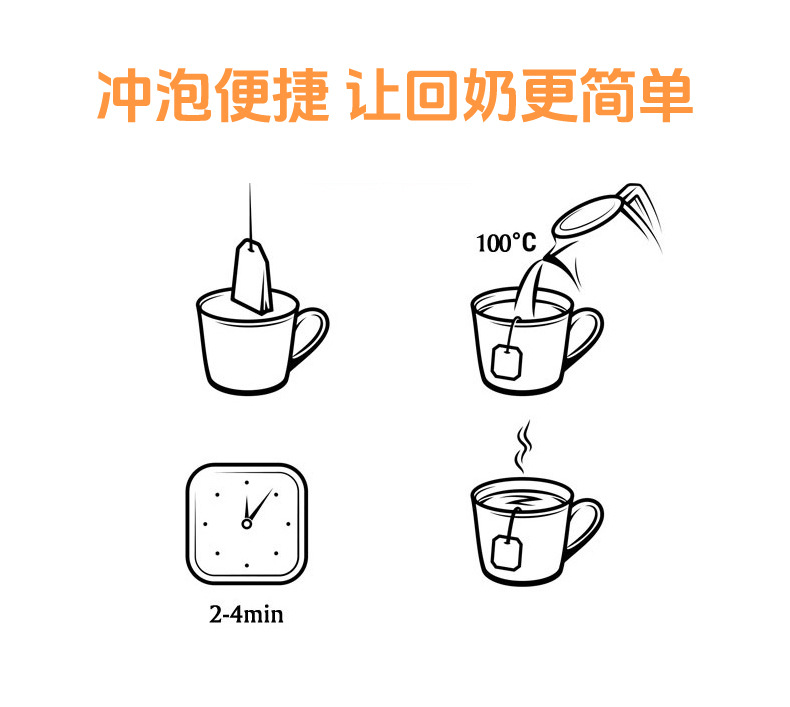 冲泡便捷 让回奶更简单

100°C

2-4min