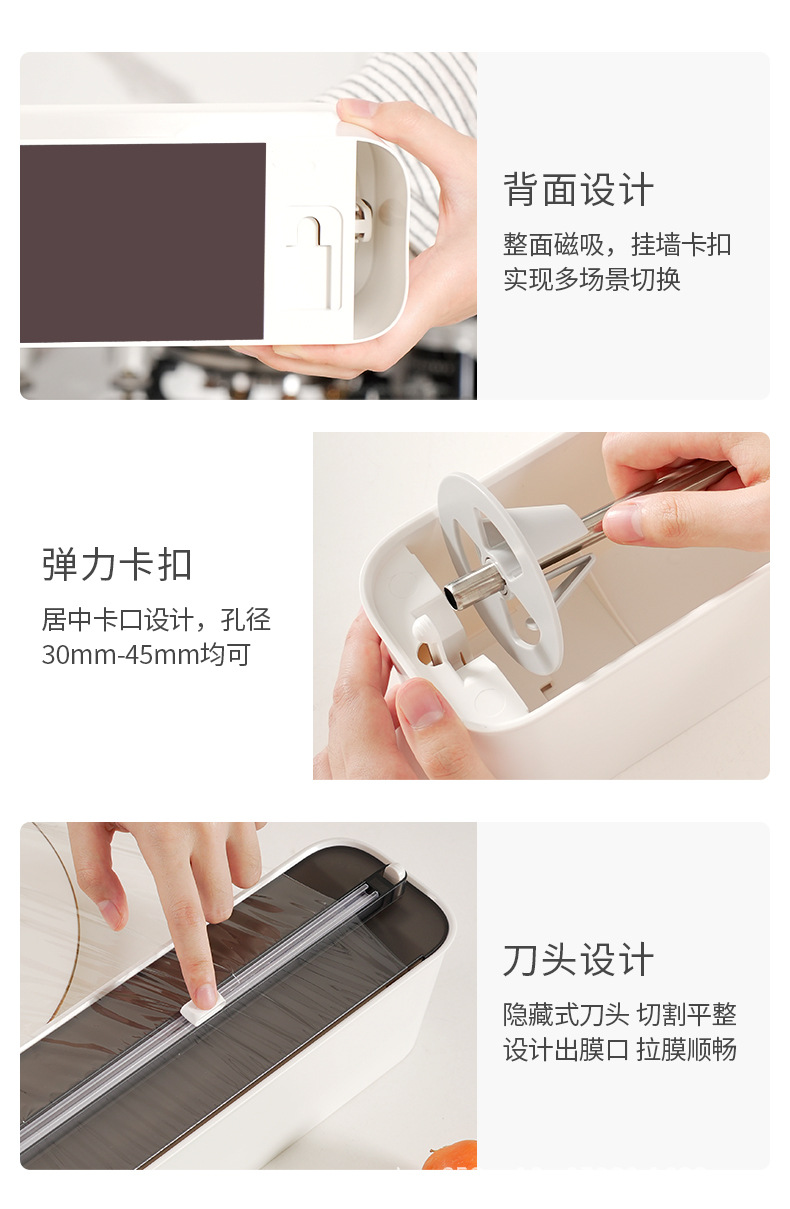 背面设计

整面磁吸，挂墙卡扣
实现多场景切换

弹力卡扣

居中卡口设计，孔径
30mm-45mm均可

刀头设计

隐藏式刀头 切割平整
设计出膜口 拉膜顺畅