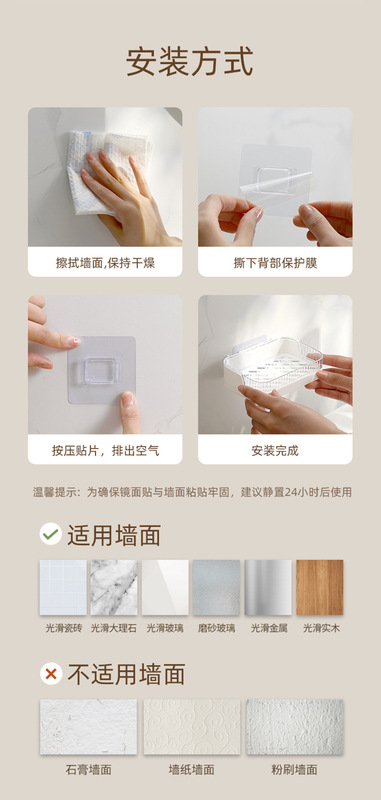 安装方式

擦拭墙面,保持干燥

撕下背部保护膜

按压贴片,排出空气

安装完成

温馨提示:为确保镜面贴与墙面粘贴牢固,建议静置24小时后使用

适用墙面

光滑瓷砖　光滑大理石　光滑玻璃　磨砂玻璃　光滑金属　光滑实木

不适用墙面

石膏墙面　墙纸墙面　粉刷墙面