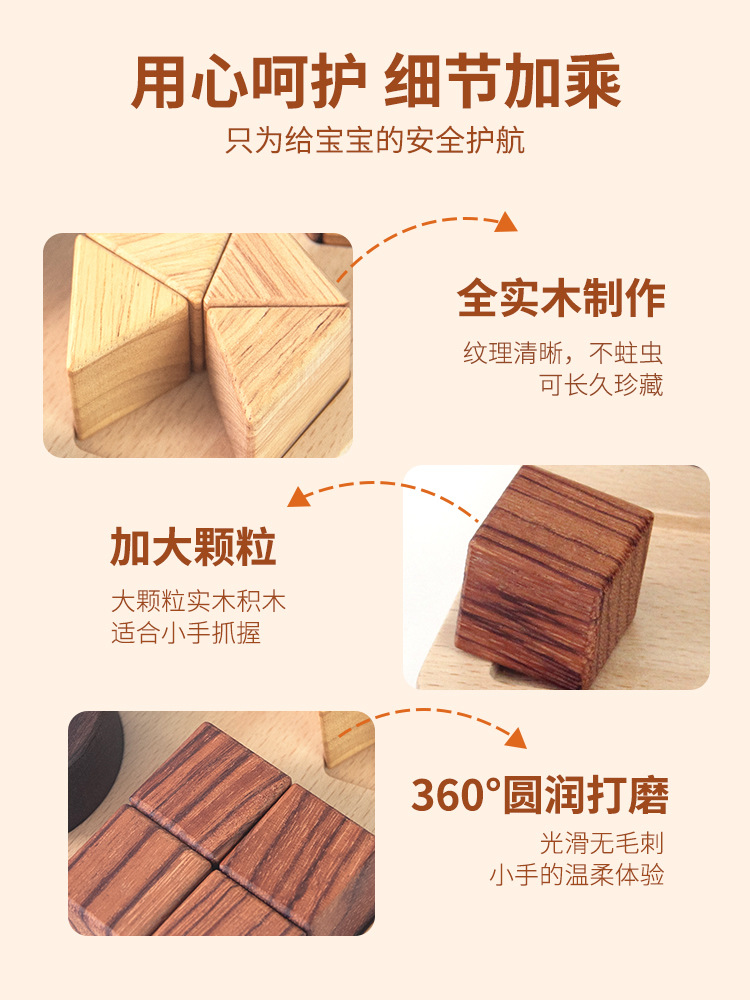 用心呵护 细节加乘
只为给宝宝的安全护航

全实木制作
纹理清晰，不蛀虫
可长久珍藏

加大颗粒
大颗粒实木积木
适合小手抓握

360°圆润打磨
光滑无毛刺
小手的温柔体验