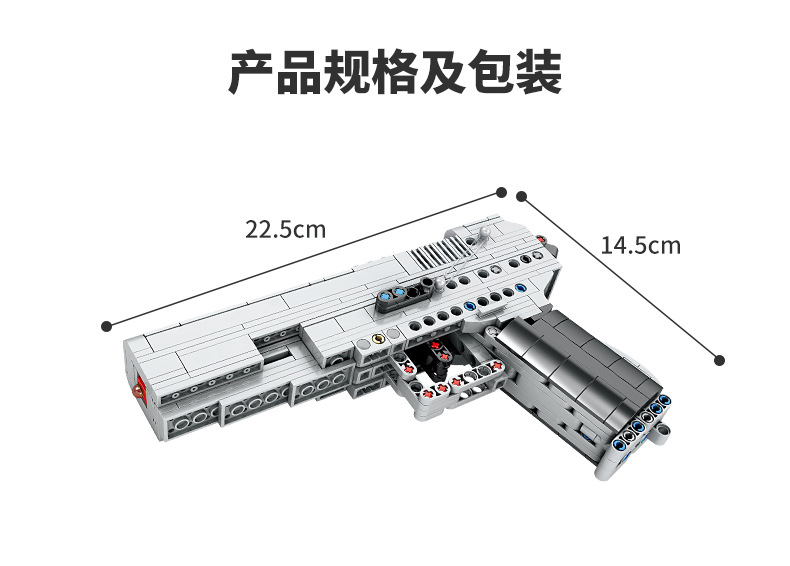 产品规格及包装

22.5cm

14.5cm