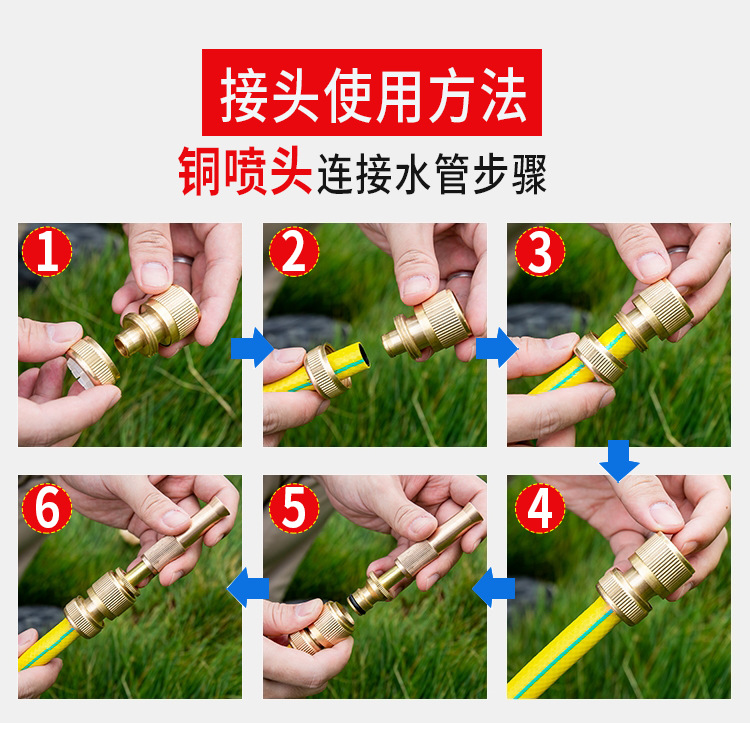 接头使用方法

铜喷头连接水管步骤

1

2

3

4

5

6