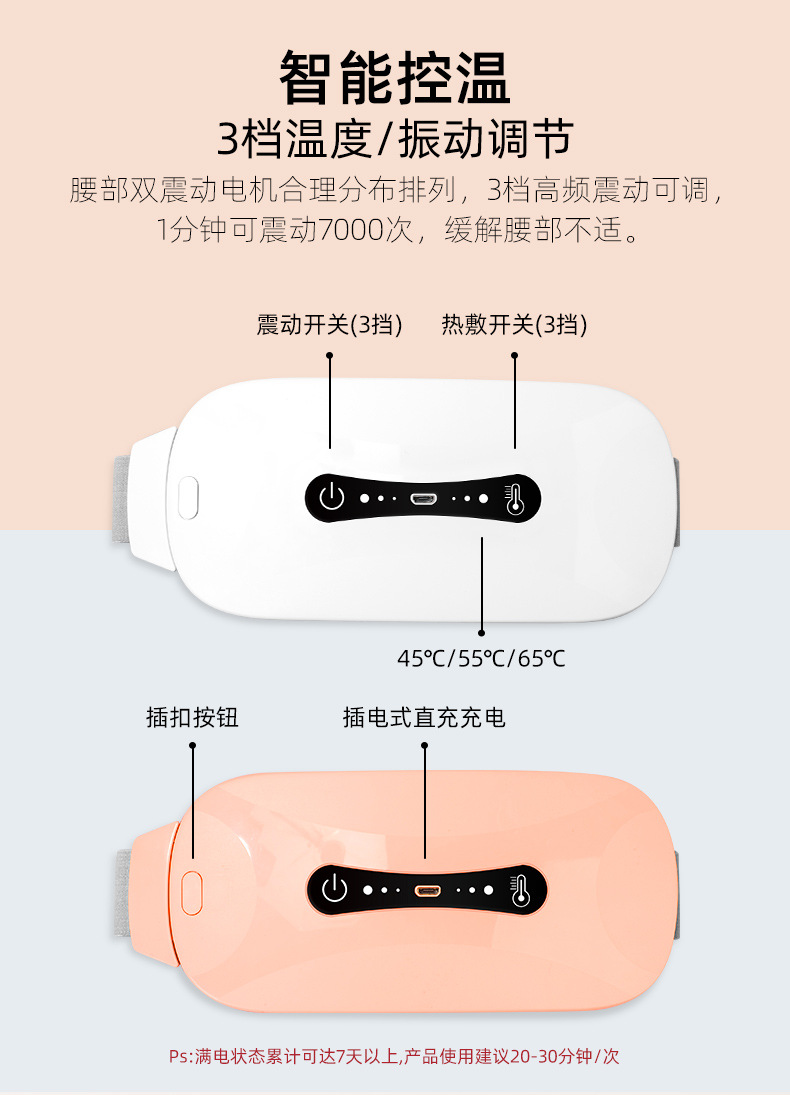 智能控温
3档温度/振动调节
腰部双震动电机合理分布排列，3档高频震动可调，1分钟可震动7000次，缓解腰部不适。

震动开关(3挡)
热敷开关(3挡)

45℃/55℃/65℃

插扣按钮
插电式直充充电

Ps:满电状态累计可达7天以上,产品使用建议20-30分钟/次