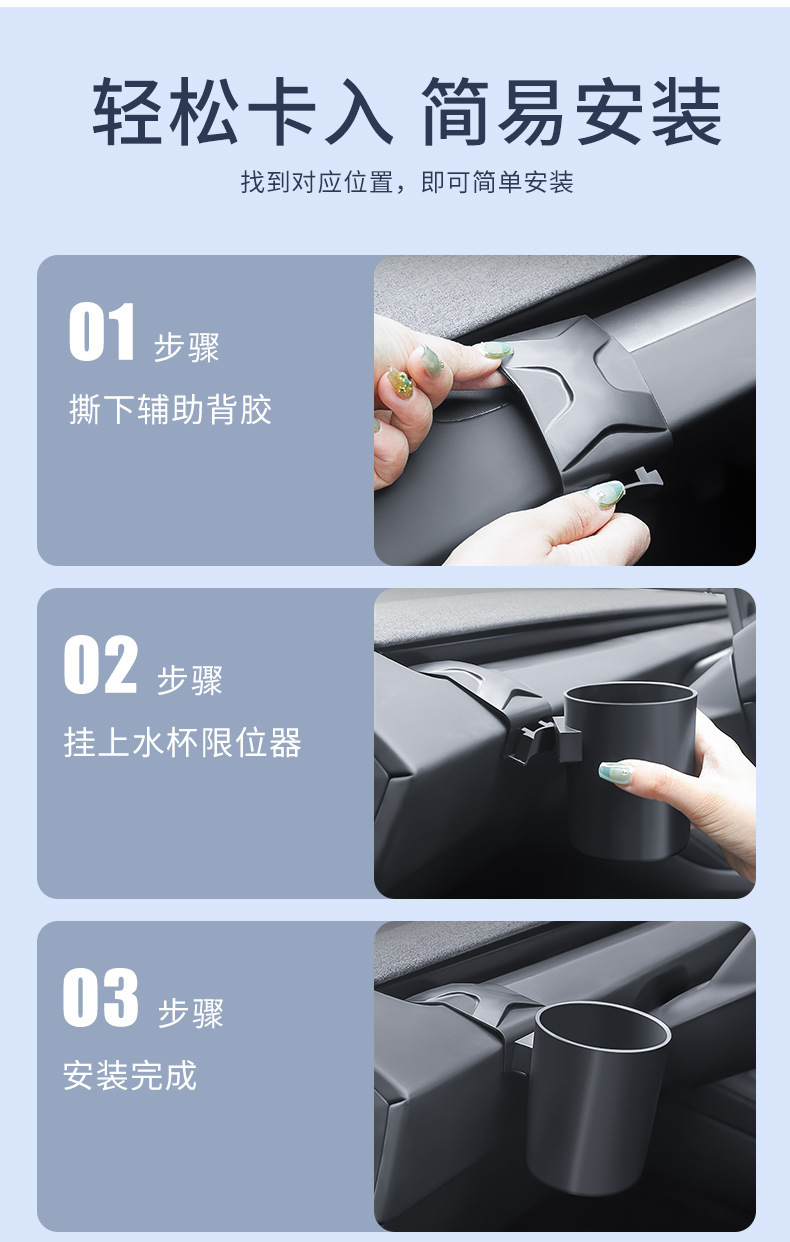 轻松卡入 简易安装

找到对应位置，即可简单安装

01 步骤

撕下辅助背胶

02 步骤

挂上水杯限位器

03 步骤

安装完成