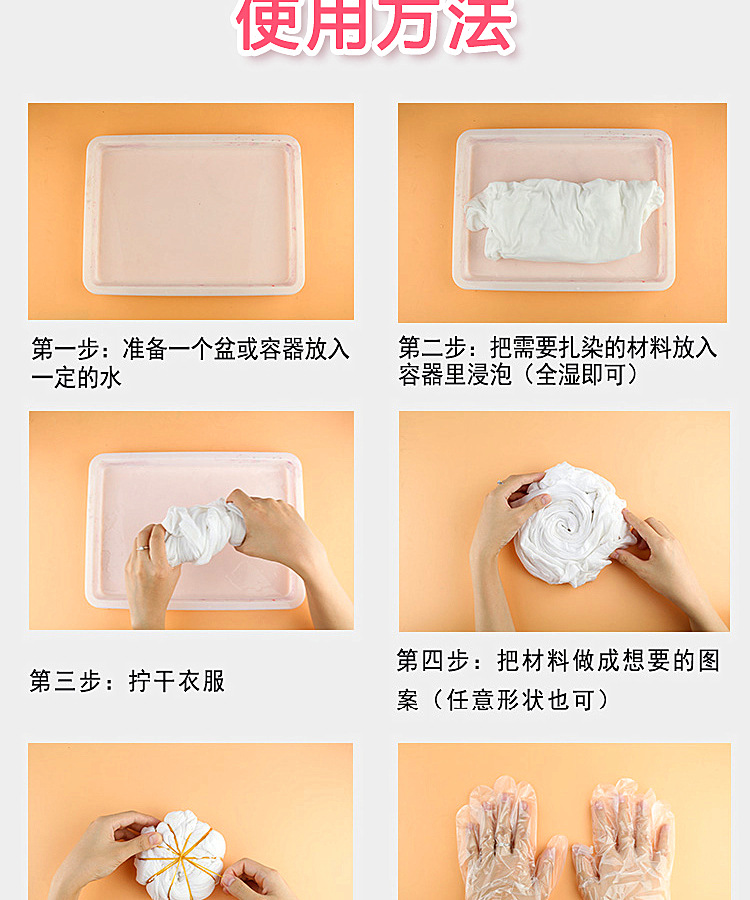 使用方法

第一步：准备一个盆或容器放入一定的水

第二步：把需要扎染的材料放入容器里浸泡（全湿即可）

第三步：拧干衣服

第四步：把材料做成想要的图案（任意形状也可）