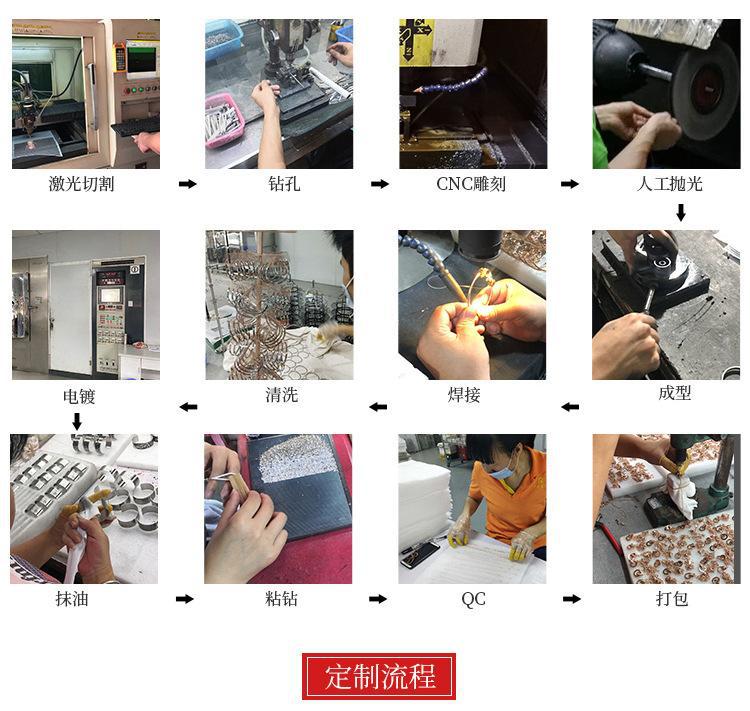 激光切割
钻孔
CNC雕刻
人工抛光

电镀
清洗
焊接
成型

抹油
粘钻
QC
打包

定制流程