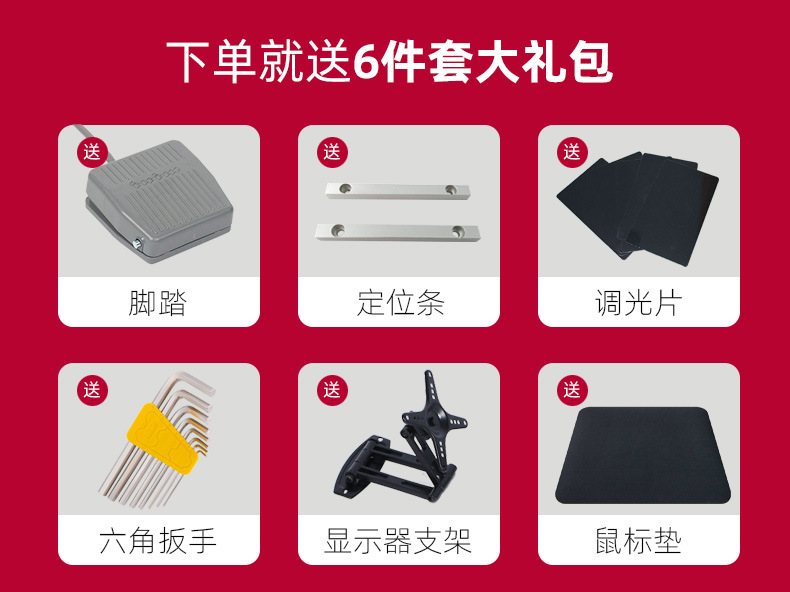 下单就送6件套大礼包

送
脚踏

送
定位条

送
调光片

送
六角扳手

送
显示器支架

送
鼠标垫