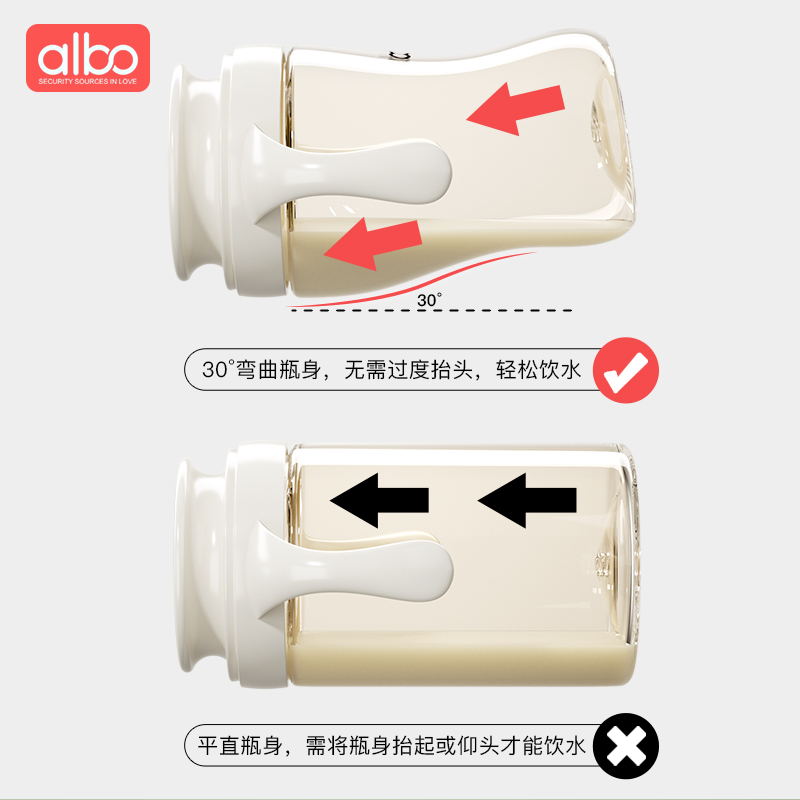 albo
SECURITY SOURCES IN LOVE

30°

30°弯曲瓶身，无需过度抬头，轻松饮水

平直瓶身，需将瓶身抬起或仰头才能饮水