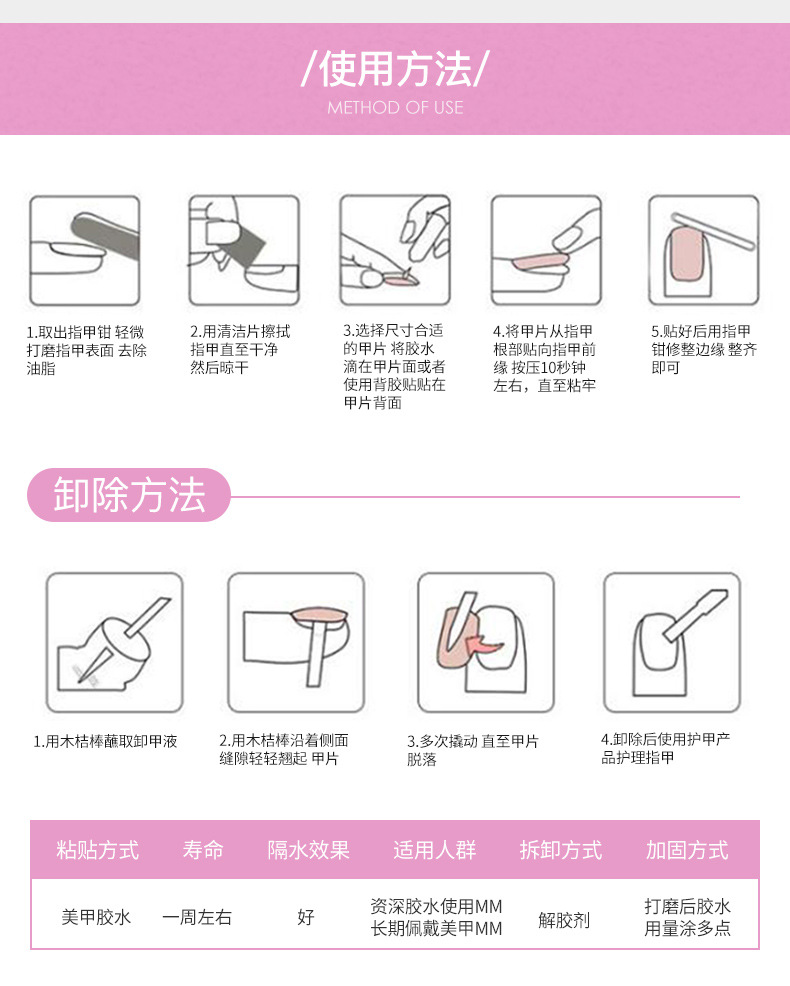 /使用方法/
METHOD OF USE

1.取出指甲钳 轻微打磨指甲表面 去除油脂

2.用清洁片擦拭指甲直至干净然后晾干

3.选择尺寸合适的甲片 将胶水滴在甲片面或者使用背胶贴贴在甲片背面

4.将甲片从指甲根部贴向指甲前缘 按压10秒钟左右，直至粘牢

5.贴好后用指甲钳修整边缘 整齐即可

卸除方法

1.用木桔棒蘸取卸甲液

2.用木桔棒沿着侧面缝隙轻轻翘起 甲片

3.多次撬动 直至甲片脱落

4.卸除后使用护甲产品护理指甲

| 粘贴方式 | 寿命 | 隔水效果 | 适用人群 | 拆卸方式 | 加固方式 |
|---|---|---|---|---|---|
| 美甲胶水 | 一周左右 | 好 | 资深胶水使用MM 长期佩戴美甲MM | 解胶剂 | 打磨后胶水用量涂多点 |