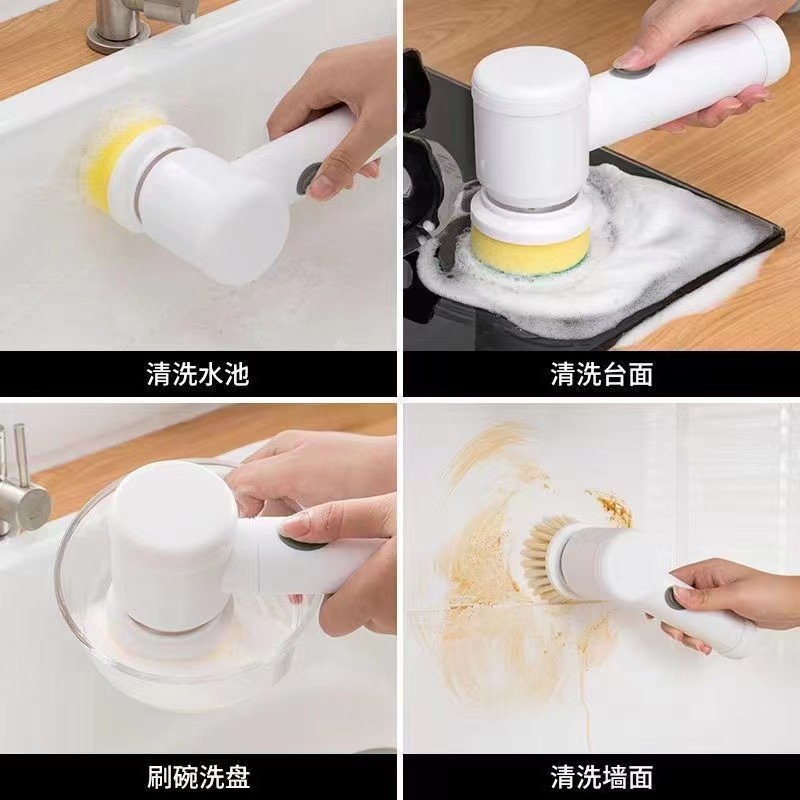 清洗水池

清洗台面

刷碗洗盘

清洗墙面