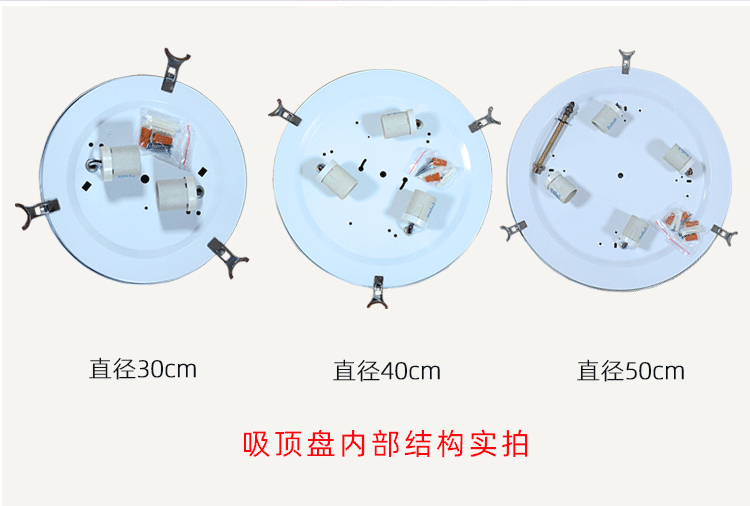 直径30cm

直径40cm

直径50cm

吸顶盘内部结构实拍