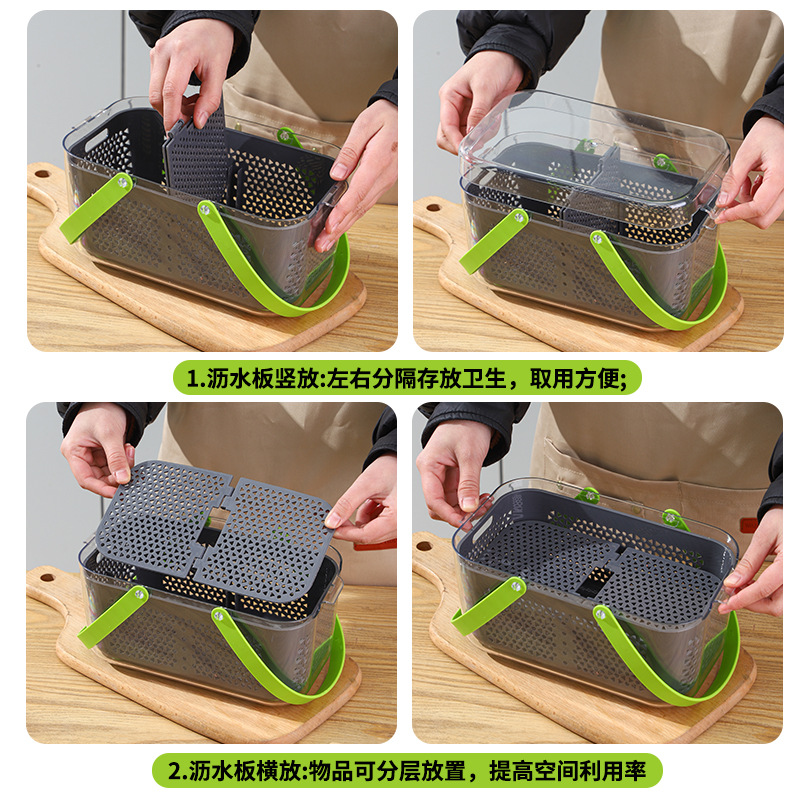 1.沥水板竖放:左右分隔存放卫生，取用方便;

2.沥水板横放:物品可分层放置，提高空间利用率