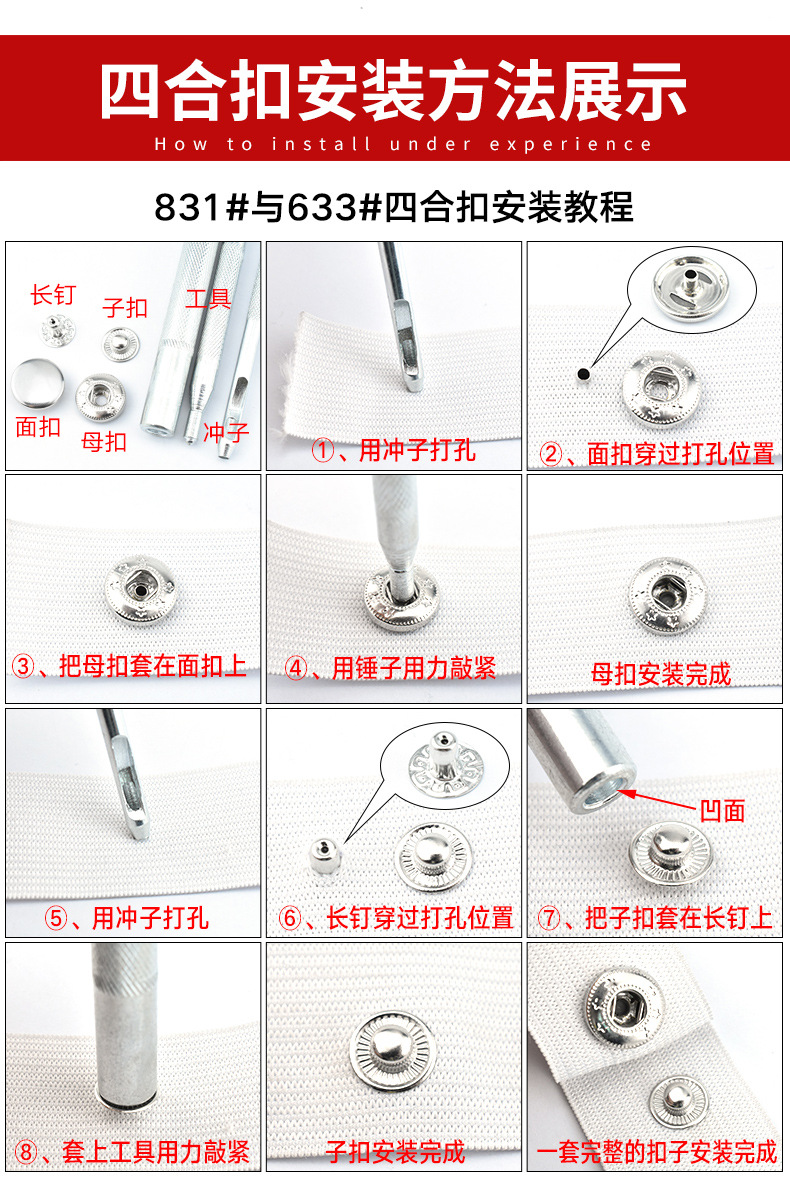 四合扣安装方法展示

How to install under experience

831#与633#四合扣安装教程

长钉 子扣 工具 面扣 母扣 冲子

①、用冲子打孔

②、面扣穿过打孔位置

③、把母扣套在面扣上

④、用锤子用力敲紧

母扣安装完成

⑤、用冲子打孔

⑥、长钉穿过打孔位置

凹面

⑦、把子扣套在长钉上

⑧、套上工具用力敲紧

子扣安装完成

一套完整的扣子安装完成