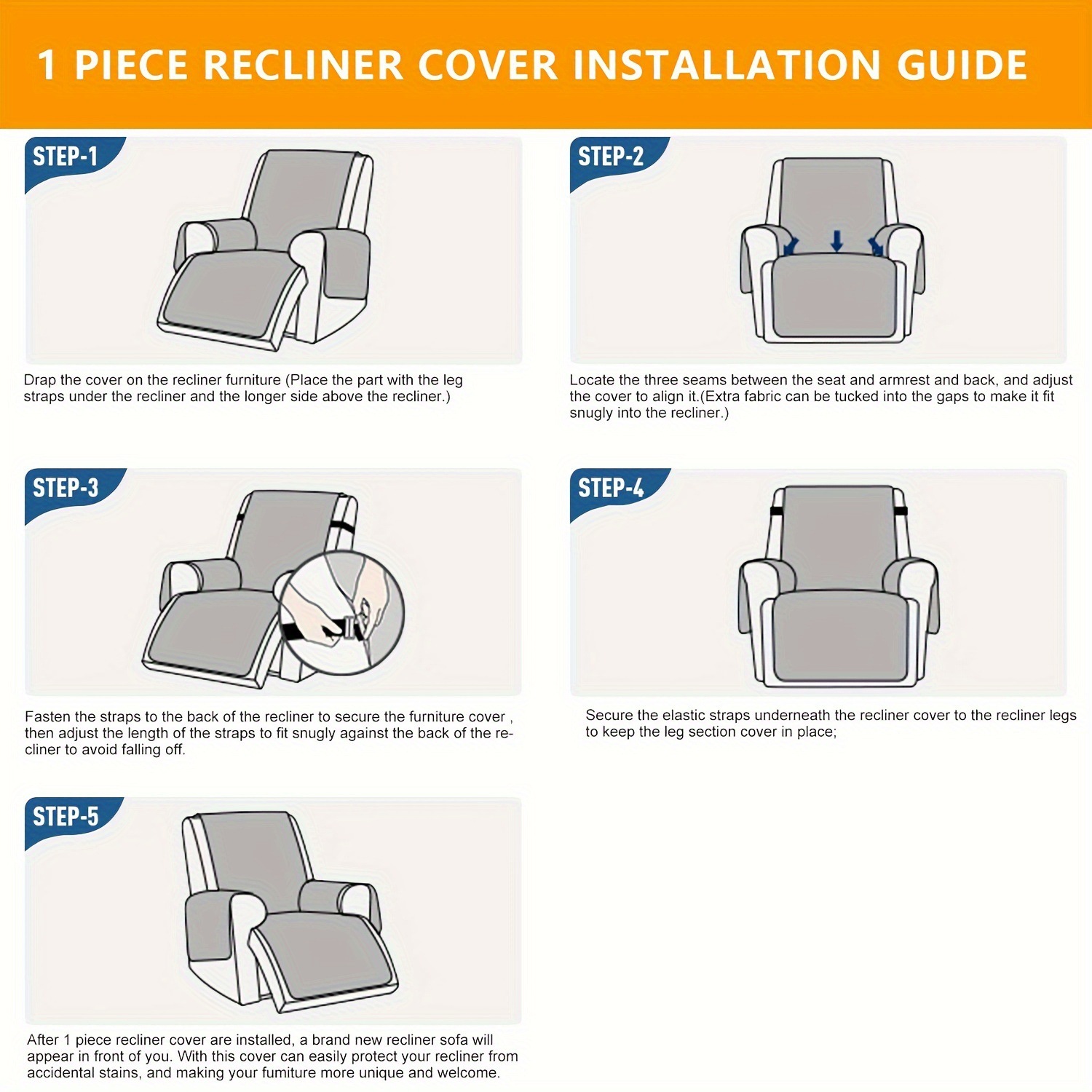 1 PIECE RECLINER COVER INSTALLATION GUIDE

STEP-1

Drap the cover on the recliner furniture (Place the part with the leg straps under the recliner and the longer side above the recliner.)

STEP-2

Locate the three seams between the seat and armrest and back, and adjust the cover to align it.(Extra fabric can be tucked into the gaps to make it fit snugly into the recliner.)

STEP-3

Fasten the straps to the back of the recliner to secure the furniture cover , then adjust the length of the straps to fit snugly against the back of the recliner to avoid falling off.

STEP-4

Secure the elastic straps underneath the recliner cover to the recliner legs to keep the leg section cover in place;

STEP-5

After 1 piece recliner cover are installed, a brand new recliner sofa will appear in front of you. With this cover can easily protect your recliner from accidental stains, and making your furniture more unique and welcome.