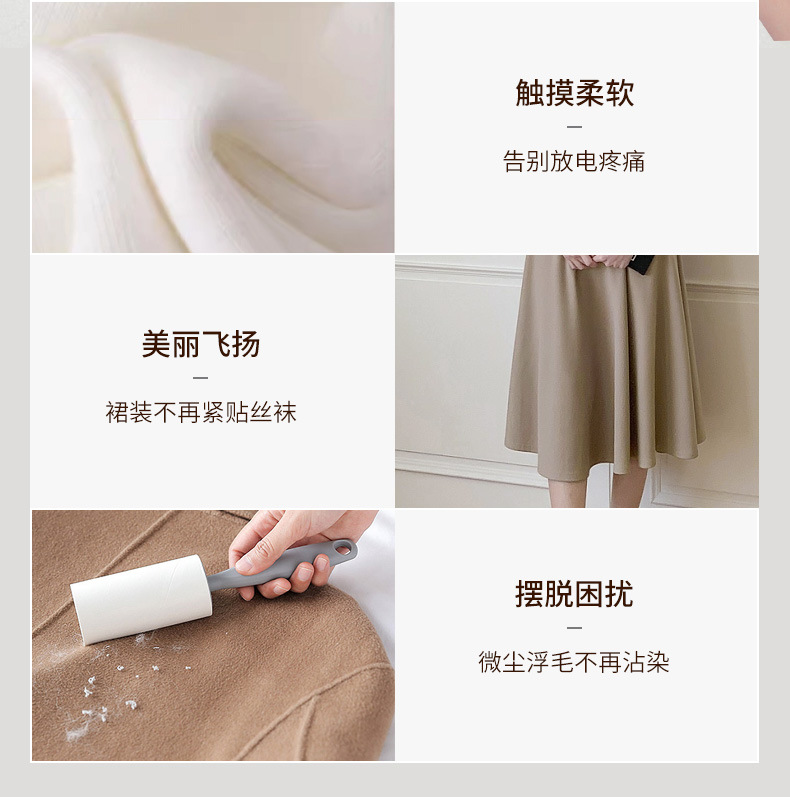 触摸柔软

—

告别放电疼痛

美丽飞扬

—

裙装不再紧贴丝袜

摆脱困扰

—

微尘浮毛不再沾染