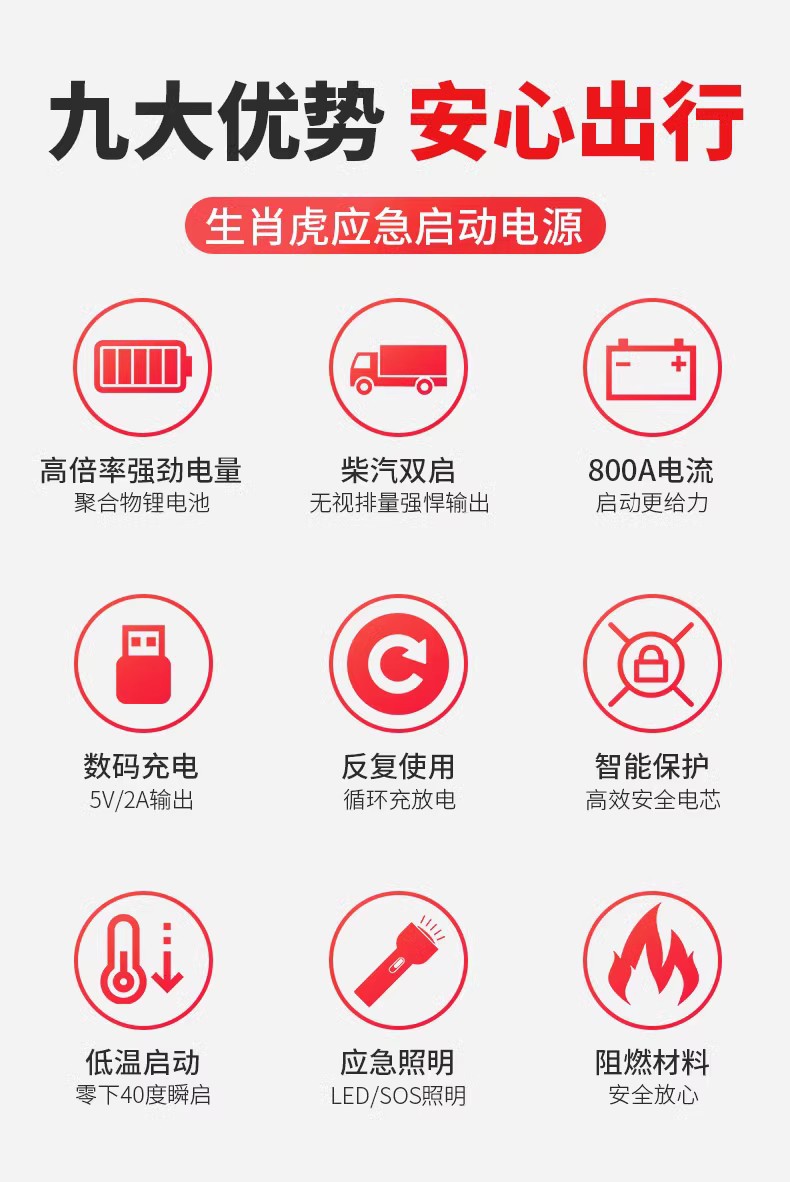 九大优势 安心出行

生肖虎应急启动电源

高倍率强劲电量
聚合物锂电池

柴汽双启
无视排量强悍输出

800A电流
启动更给力

数码充电
5V/2A输出

反复使用
循环充放电

智能保护
高效安全电芯

低温启动
零下40度瞬启

应急照明
LED/SOS照明

阻燃材料
安全放心