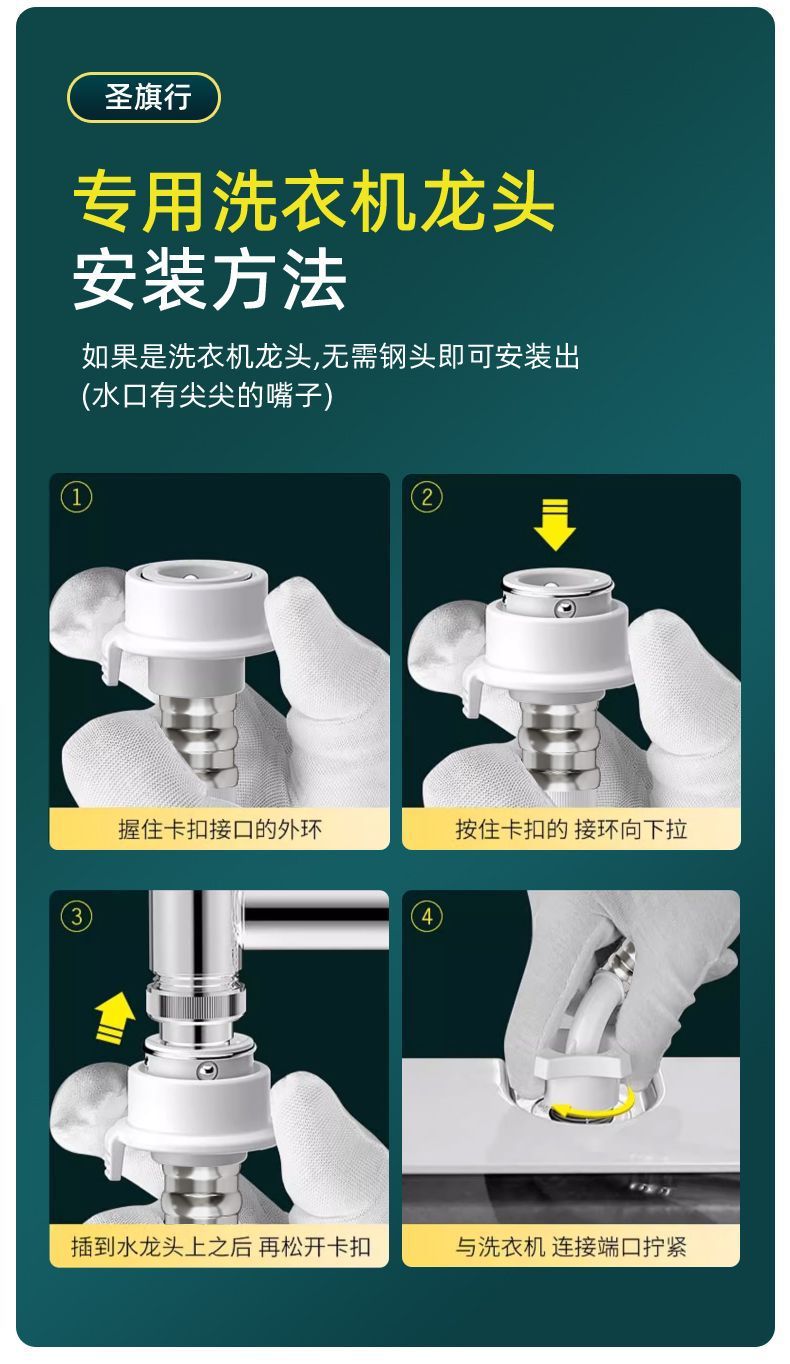 圣旗行

专用洗衣机龙头
安装方法

如果是洗衣机龙头,无需钢头即可安装出
(水口有尖尖的嘴子)

①
握住卡扣接口的外环

②
按住卡扣的 接环向下拉

③
插到水龙头上之后 再松开卡扣

④
与洗衣机 连接端口拧紧