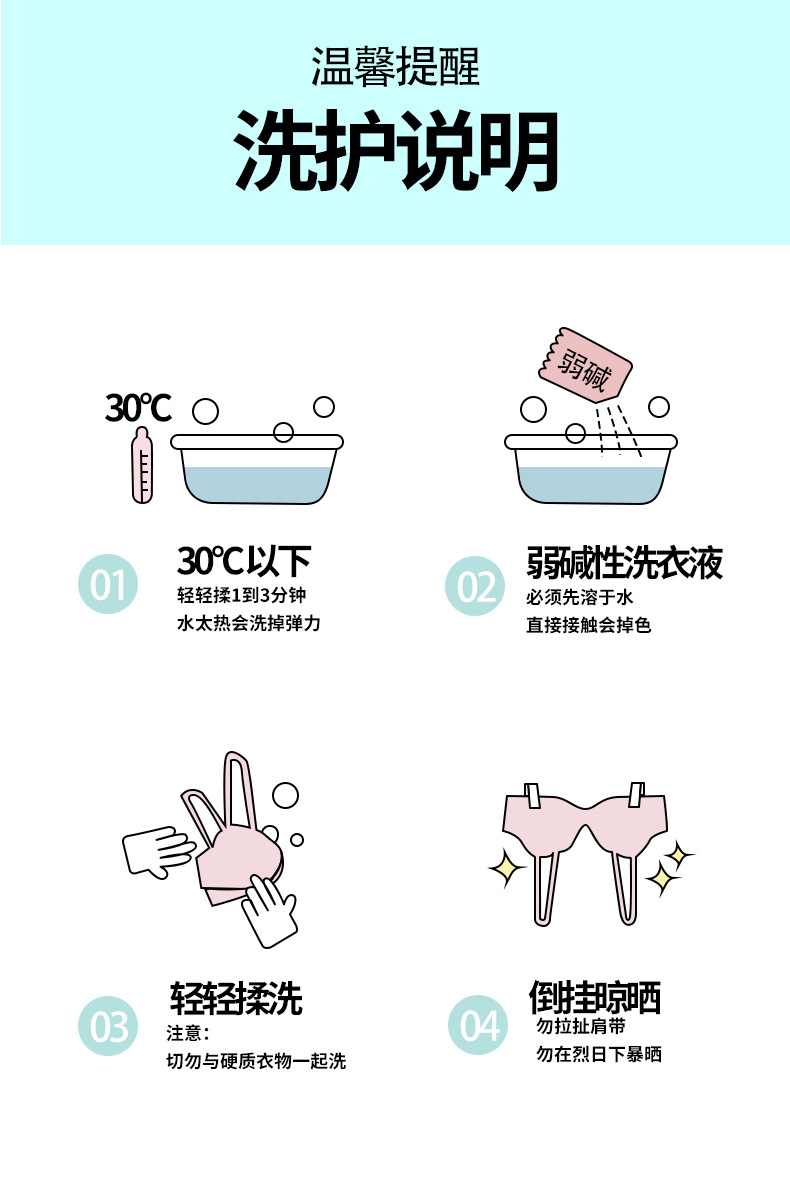 温馨提醒

洗护说明

30℃

弱碱

01

30℃以下

轻轻揉1到3分钟

水太热会洗掉弹力

02

弱碱性洗衣液

必须先溶于水

直接接触会掉色

03

轻轻揉洗

注意：

切勿与硬质衣物一起洗

04

倒挂晾晒

勿拉扯肩带

勿在烈日下暴晒