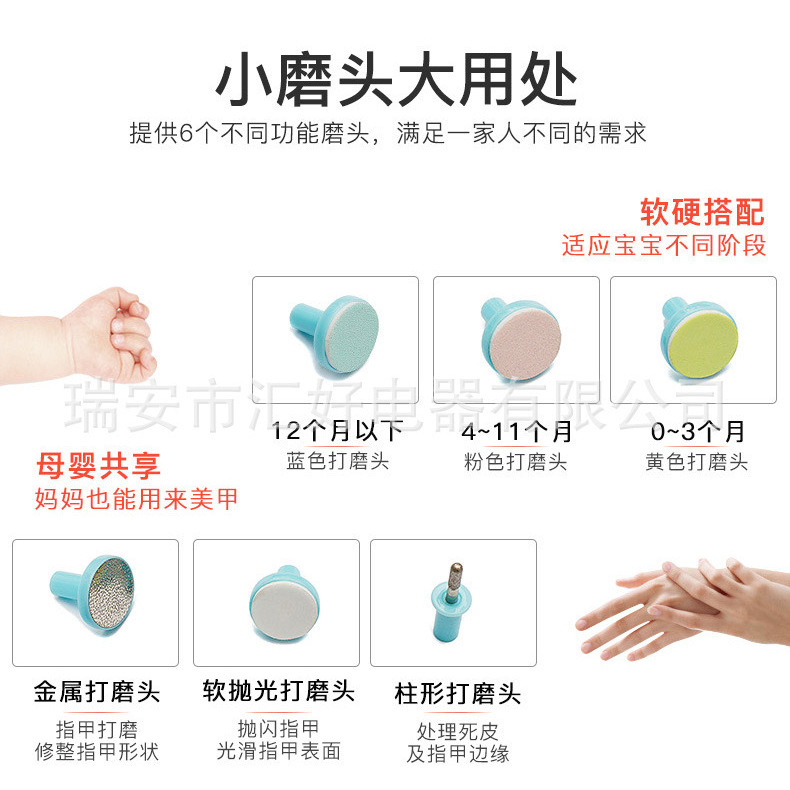 小磨头大用处
提供6个不同功能磨头，满足一家人不同的需求

软硬搭配
适应宝宝不同阶段

瑞安市汇好电器有限公司

12个月以下
蓝色打磨头

4~11个月
粉色打磨头

0~3个月
黄色打磨头

母婴共享
妈妈也能用来美甲

金属打磨头
指甲打磨
修整指甲形状

软抛光打磨头
抛闪指甲
光滑指甲表面

柱形打磨头
处理死皮
及指甲边缘