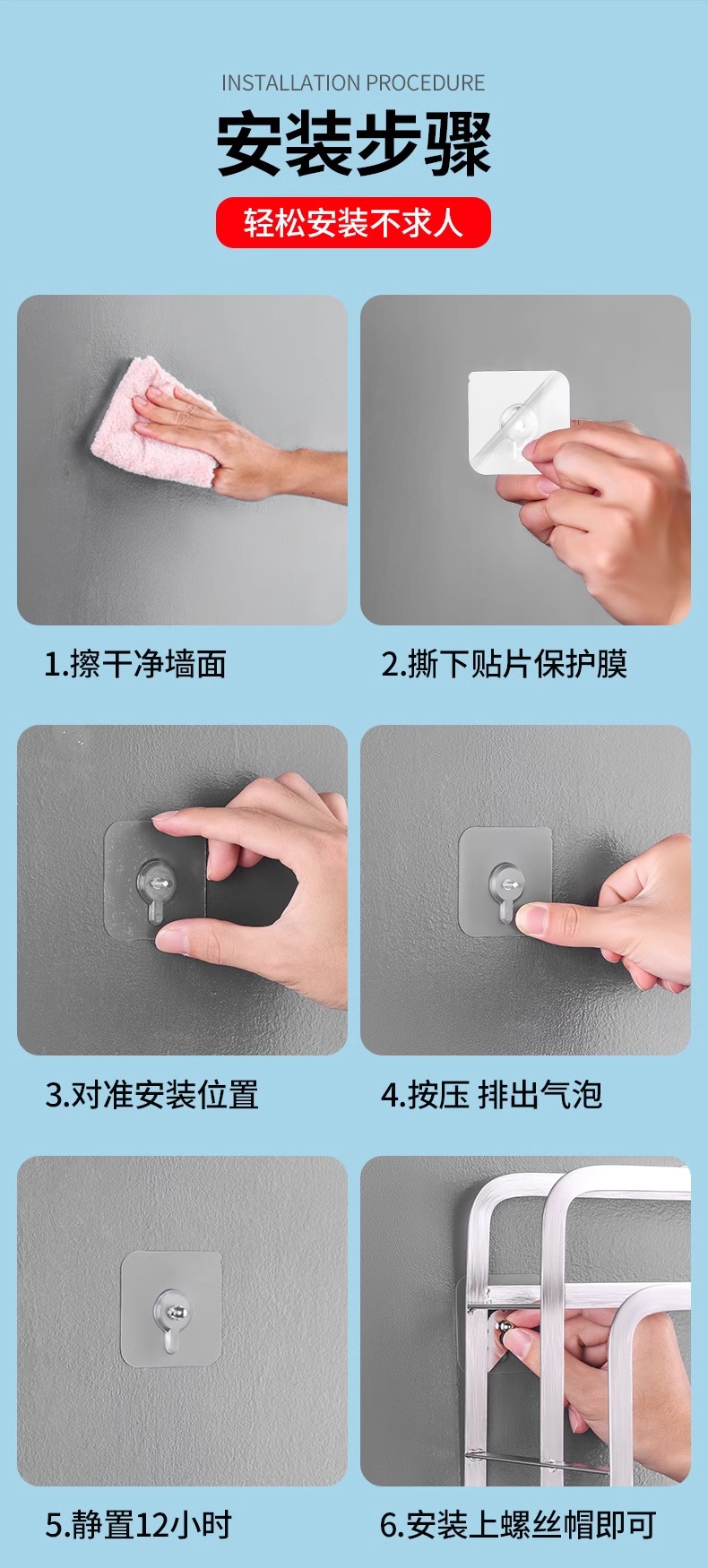 INSTALLATION PROCEDURE

安装步骤

轻松安装不求人

1.擦干净墙面

2.撕下贴片保护膜

3.对准安装位置

4.按压 排出气泡

5.静置12小时

6.安装上螺丝帽即可