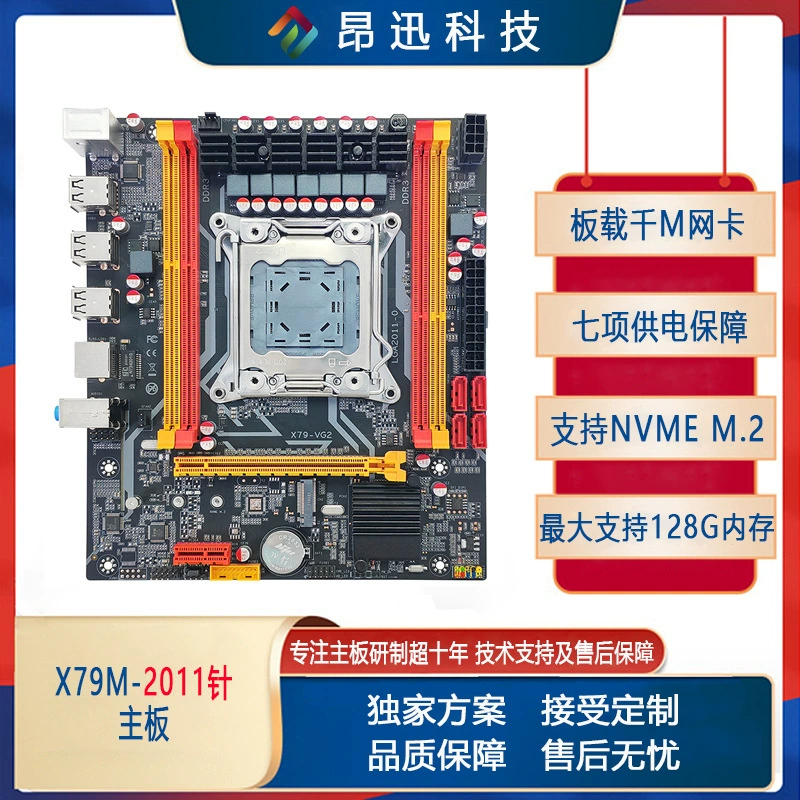 昂迅科技

DDR3
DDR3
LGA2011-0
X79-VG2

板载千M网卡

七项供电保障

支持NVME M.2

最大支持128G内存

X79M-2011针
主板

专注主板研制超十年 技术支持及售后保障

独家方案 接受定制
品质保障 售后无忧