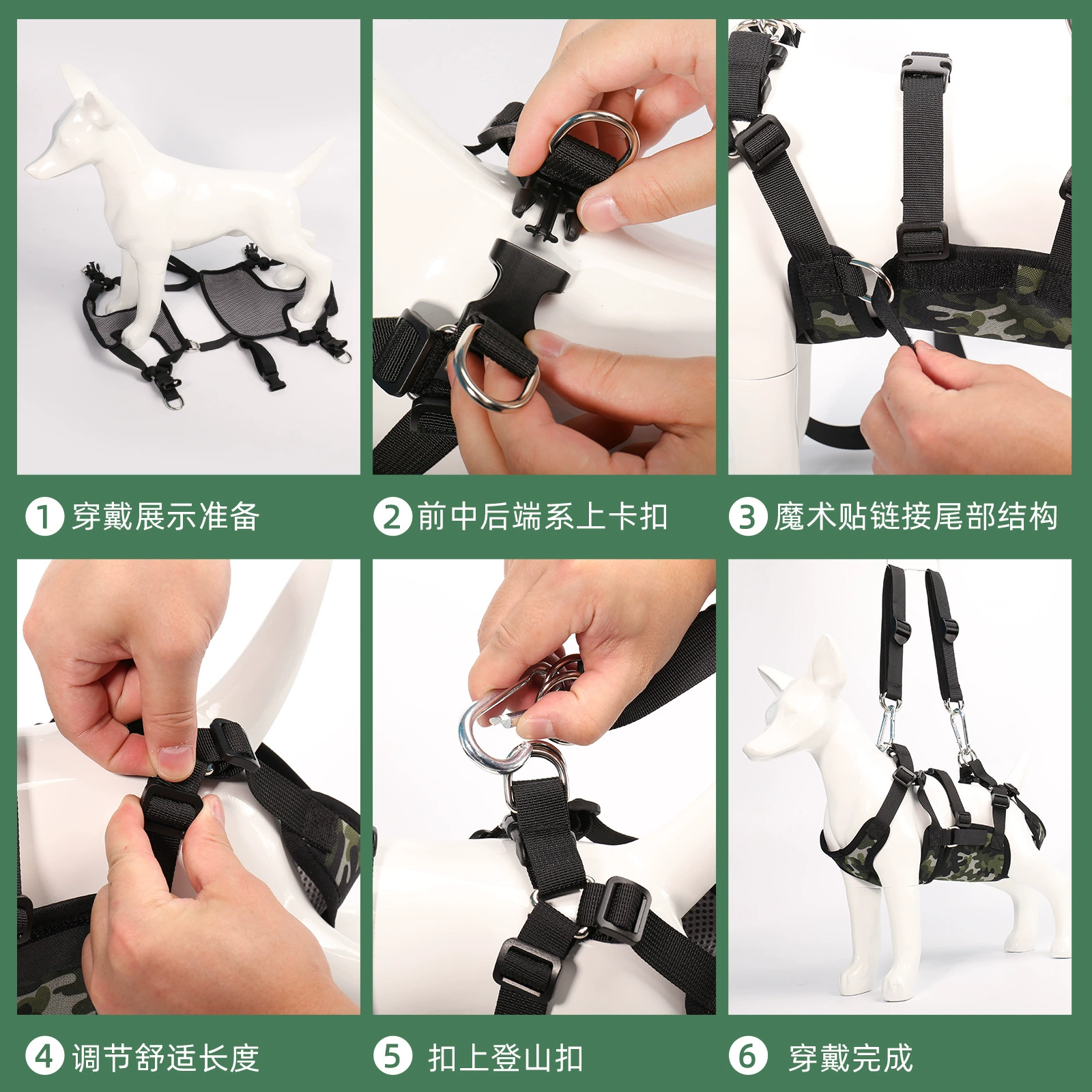 1 穿戴展示准备

2 前中后端系上卡扣

3 魔术贴链接尾部结构

4 调节舒适长度

5 扣上登山扣

6 穿戴完成