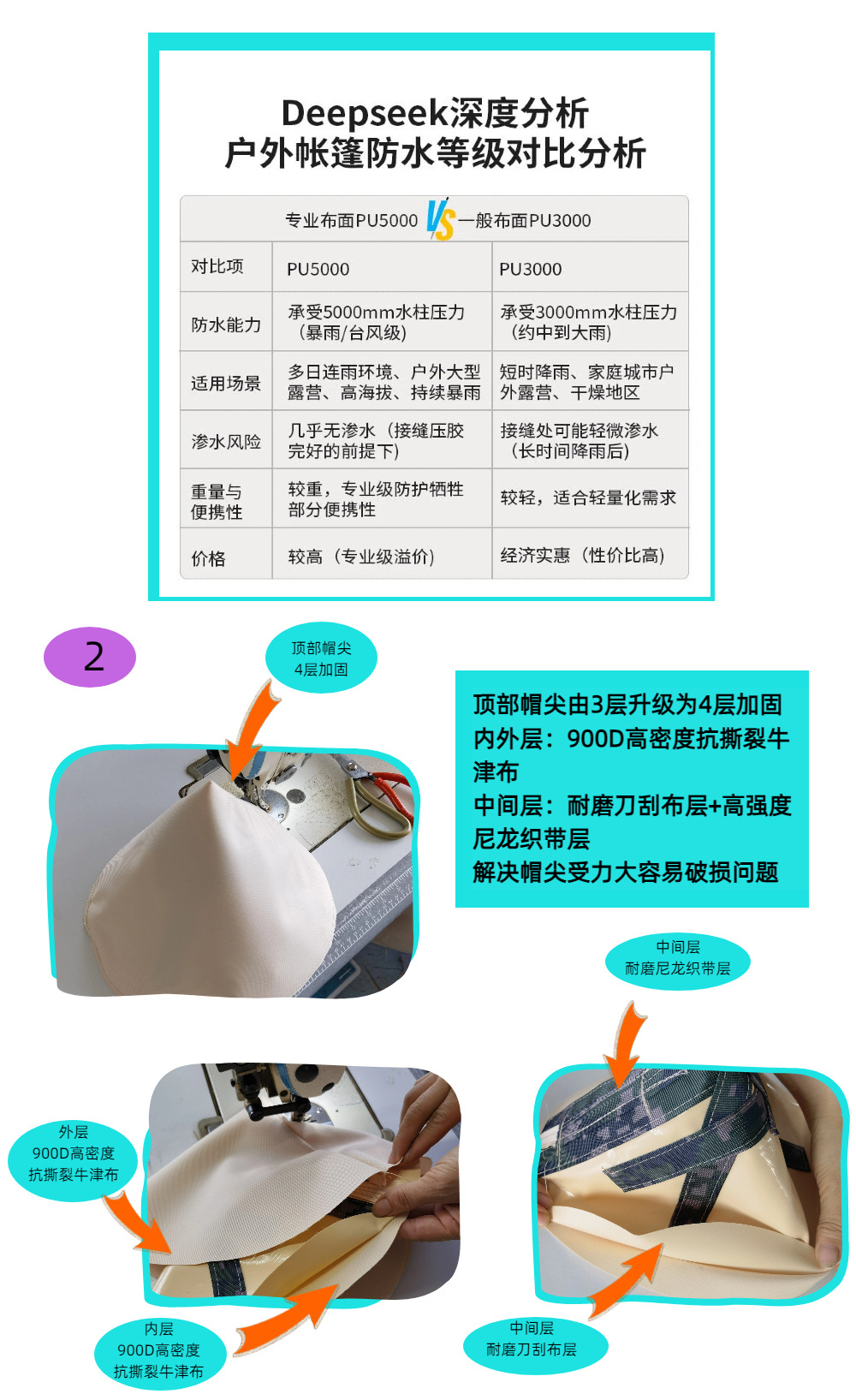 Deepseek深度分析
户外帐篷防水等级对比分析

专业布面PU5000 VS 一般布面PU3000

| 对比项 | PU5000 | PU3000 |
|---|---|---|
| 防水能力 | 承受5000mm水柱压力（暴雨/台风级） | 承受3000mm水柱压力（约中到大雨） |
| 适用场景 | 多日连雨环境、户外大型露营、高海拔、持续暴雨 | 短时降雨、家庭城市户外露营、干燥地区 |
| 渗水风险 | 几乎无渗水（接缝压胶完好的前提下） | 接缝处可能轻微渗水（长时间降雨后） |
| 重量与便携性 | 较重，专业级防护牺牲部分便携性 | 较轻，适合轻量化需求 |
| 价格 | 较高（专业级溢价） | 经济实惠（性价比高） |

2

顶部帽尖
4层加固

顶部帽尖由3层升级为4层加固
内外层：900D高密度抗撕裂牛津布
中间层：耐磨刀刮布层+高强度尼龙织带层
解决帽尖受力大容易破损问题

中间层
耐磨尼龙织带层

外层
900D高密度
抗撕裂牛津布

内层
900D高密度
抗撕裂牛津布

中间层
耐磨刀刮布层