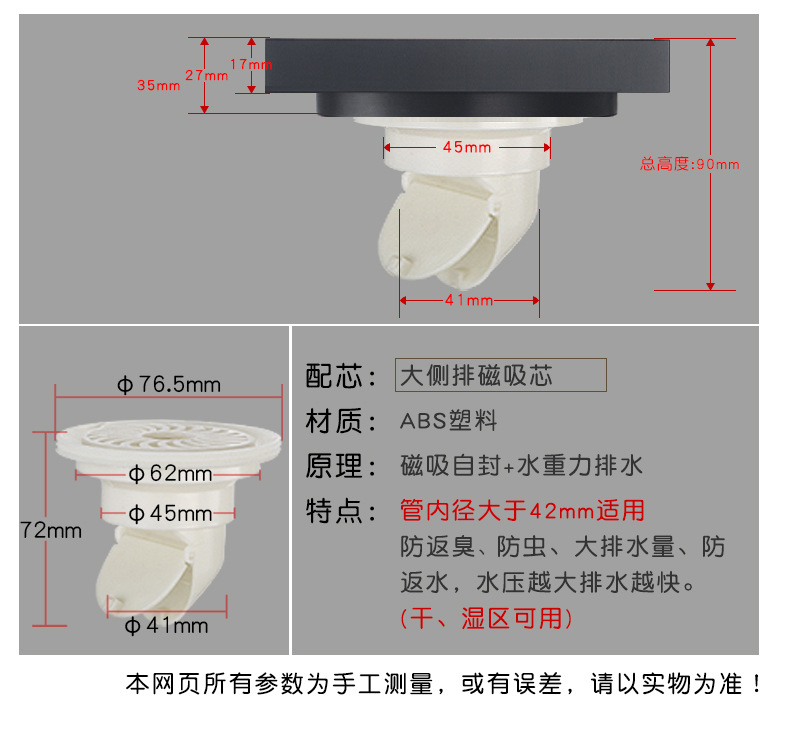 35mm 27mm 17mm

45mm

总高度:90mm

41mm

ϕ76.5mm

ϕ62mm

ϕ45mm

72mm

ϕ41mm

配芯： 大侧排磁吸芯

材质： ABS塑料

原理： 磁吸自封+水重力排水

特点： 管内径大于42mm适用
防返臭、防虫、大排水量、防返水，水压越大排水越快。
（干、湿区可用）

本网页所有参数为手工测量，或有误差，请以实物为准！