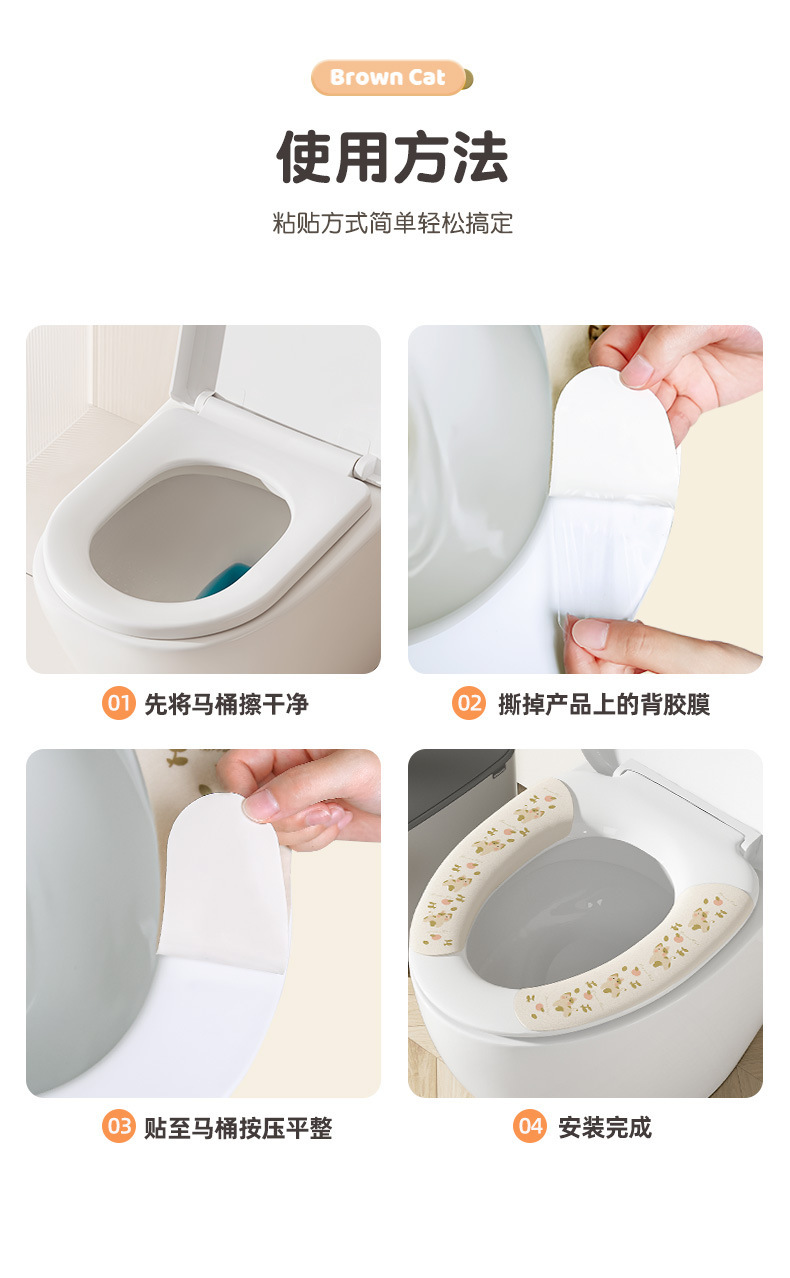 Brown Cat

使用方法

粘贴方式简单轻松搞定

01 先将马桶擦干净

02 撕掉产品上的背胶膜

03 贴至马桶按压平整

04 安装完成