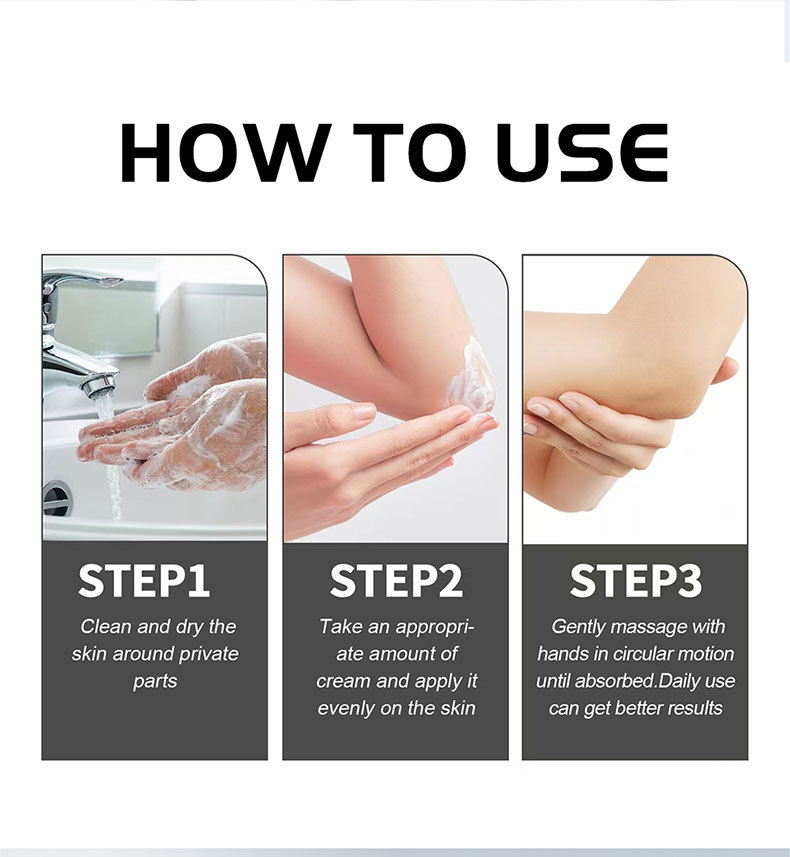 HOW TO USE

STEP1

Clean and dry the skin around private parts

STEP2

Take an appropriate amount of cream and apply it evenly on the skin

STEP3

Gently massage with hands in circular motion until absorbed.Daily use can get better results