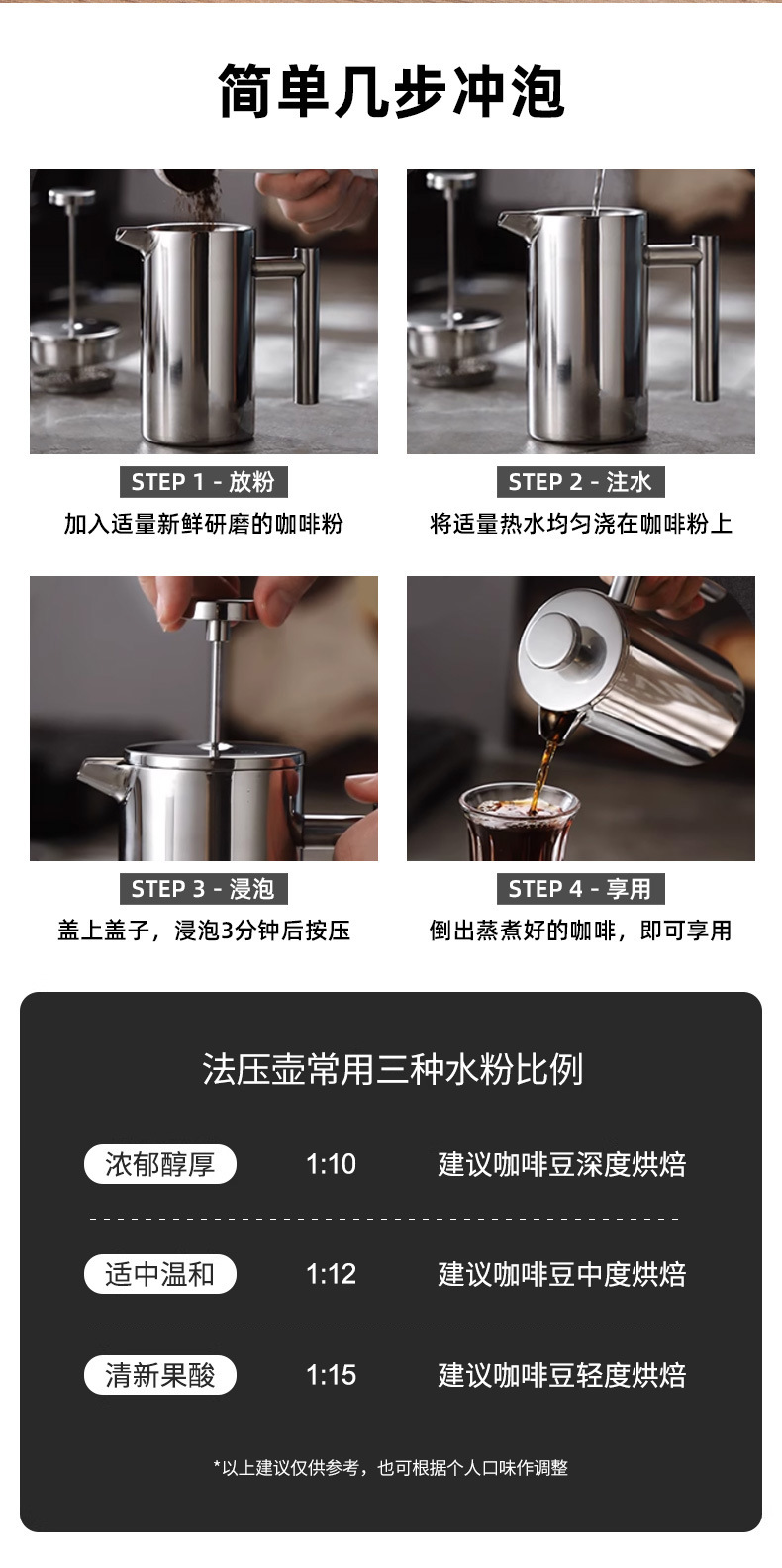 简单几步冲泡

STEP 1 - 放粉
加入适量新鲜研磨的咖啡粉

STEP 2 - 注水
将适量热水均匀浇在咖啡粉上

STEP 3 - 浸泡
盖上盖子，浸泡3分钟后按压

STEP 4 - 享用
倒出蒸煮好的咖啡，即可享用

法压壶常用三种水粉比例

| 浓郁醇厚 | 1:10 | 建议咖啡豆深度烘焙 |
|---|---|---|
| 适中温和 | 1:12 | 建议咖啡豆中度烘焙 |
| 清新果酸 | 1:15 | 建议咖啡豆轻度烘焙 |

*以上建议仅供参考，也可根据个人口味作调整