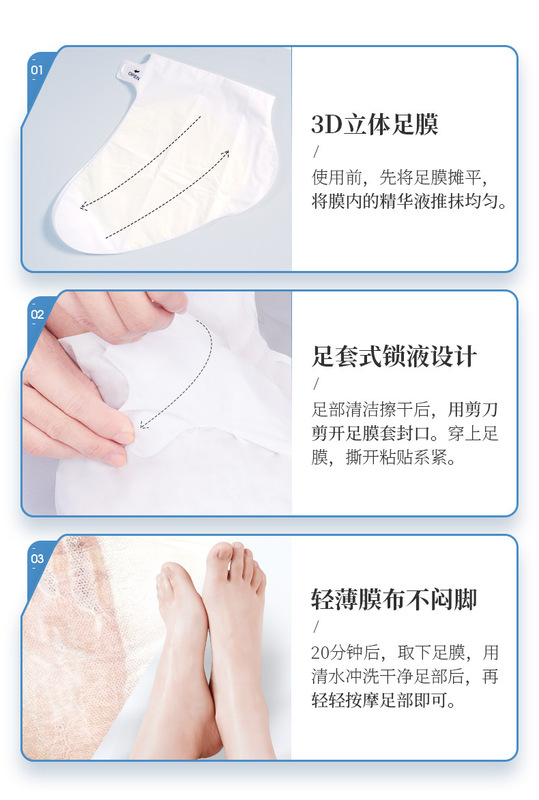 01

OPEN

3D立体足膜

/

使用前，先将足膜摊平，将膜内的精华液推抹均匀。

02

足套式锁液设计

/

足部清洁擦干后，用剪刀剪开足膜套封口。穿上足膜，撕开粘贴系紧。

03

轻薄膜布不闷脚

/

20分钟后，取下足膜，用清水冲洗干净足部后，再轻轻按摩足部即可。