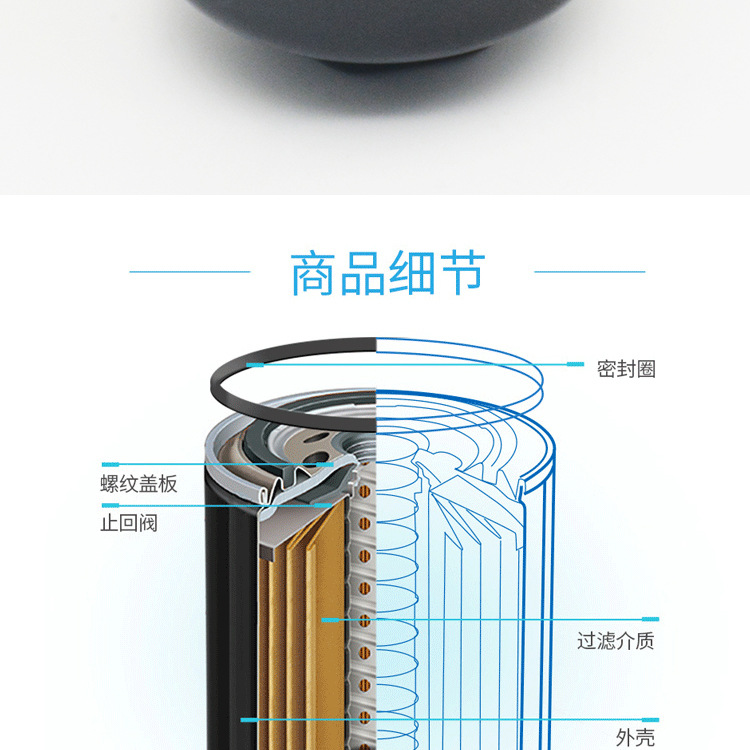 商品细节

密封圈

螺纹盖板

止回阀

过滤介质

外壳