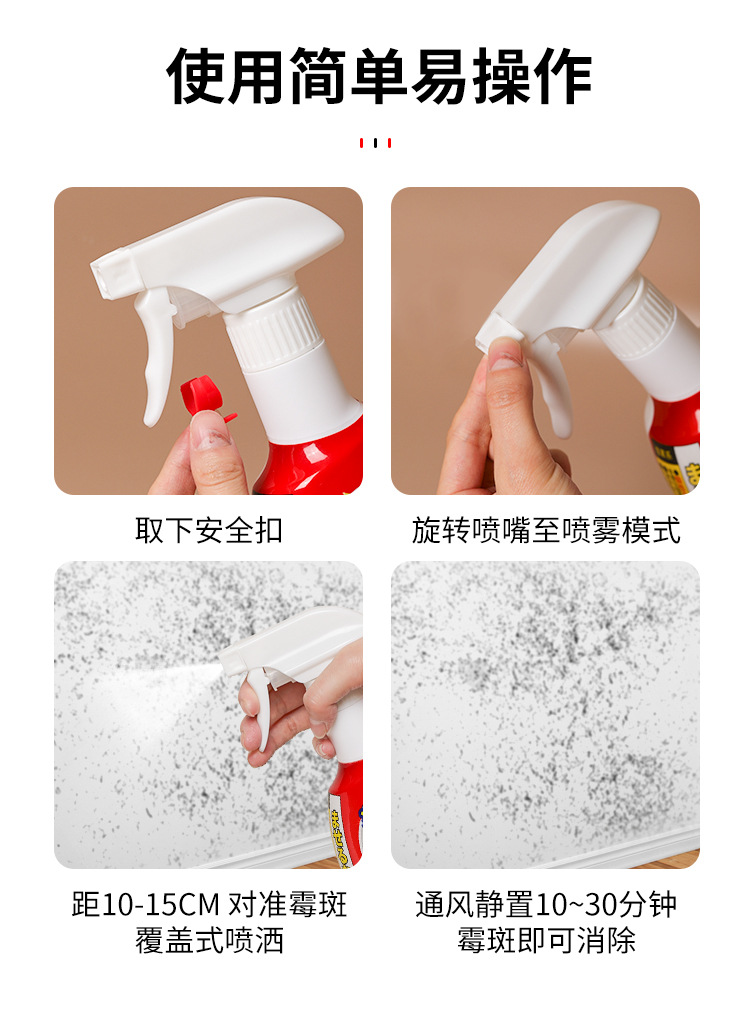 使用简单易操作

取下安全扣

旋转喷嘴至喷雾模式

距10-15CM 对准霉斑
覆盖式喷洒

通风静置10~30分钟
霉斑即可消除