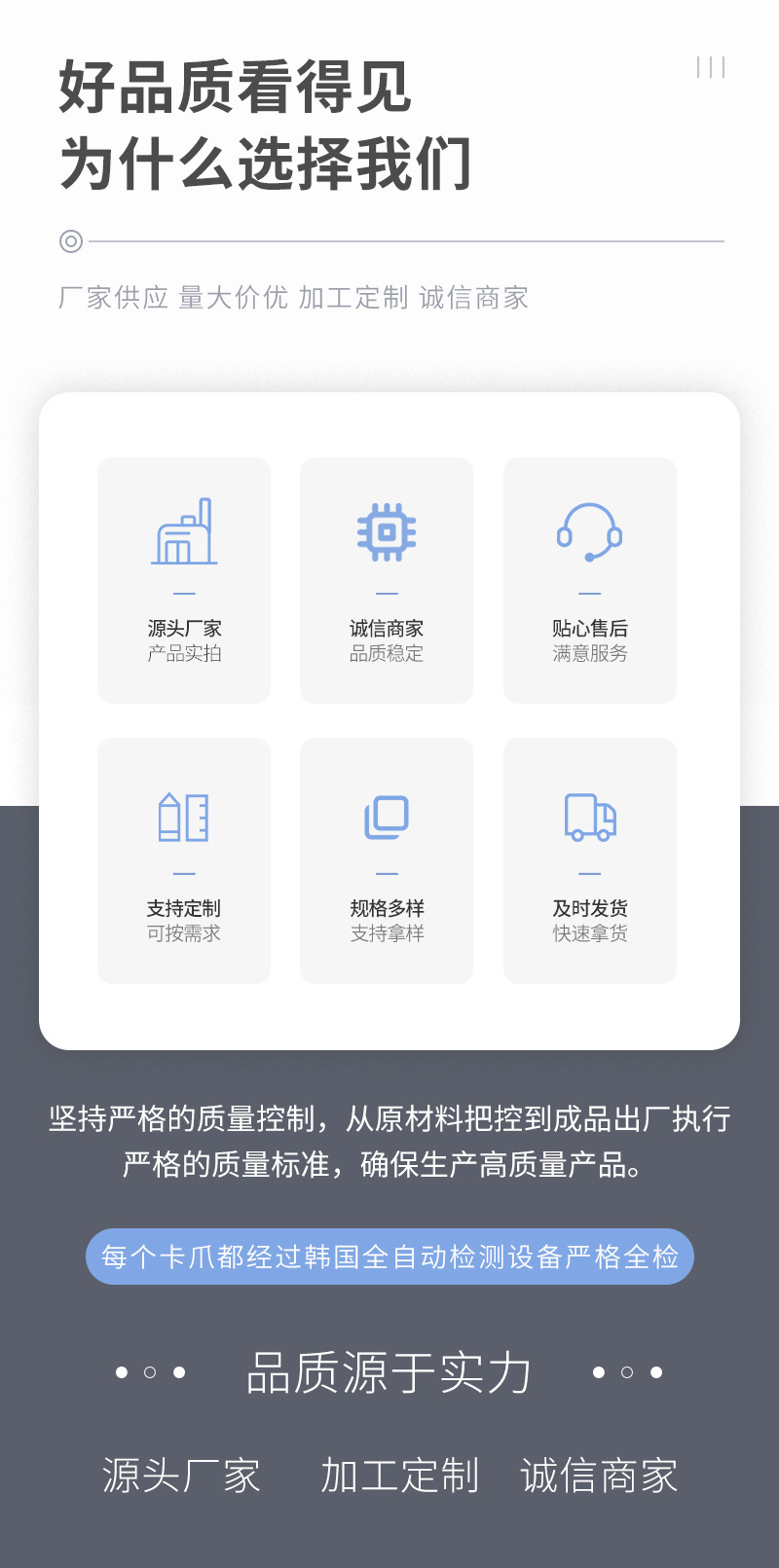 好品质看得见
为什么选择我们

厂家供应 量大价优 加工定制 诚信商家

源头厂家
产品实拍

诚信商家
品质稳定

贴心售后
满意服务

支持定制
可按需求

规格多样
支持拿样

及时发货
快速拿货

坚持严格的质量控制，从原材料把控到成品出厂执行严格的质量标准，确保生产高质量产品。

每个卡爪都经过韩国全自动检测设备严格全检

品质源于实力

源头厂家 加工定制 诚信商家