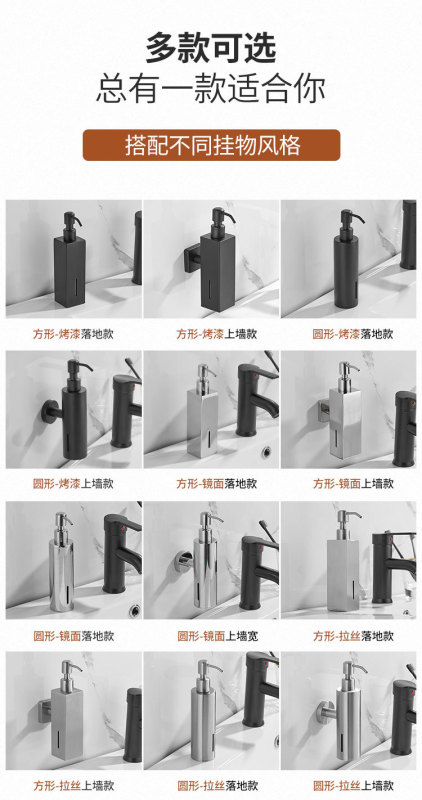 多款可选
总有一款适合你

搭配不同挂物风格

方形-烤漆落地款
方形-烤漆上墙款
圆形-烤漆落地款

圆形-烤漆上墙款
方形-镜面落地款
方形-镜面上墙款

圆形-镜面落地款
圆形-镜面上墙宽
方形-拉丝落地款

方形-拉丝上墙款
圆形-拉丝落地款
圆形-拉丝上墙款