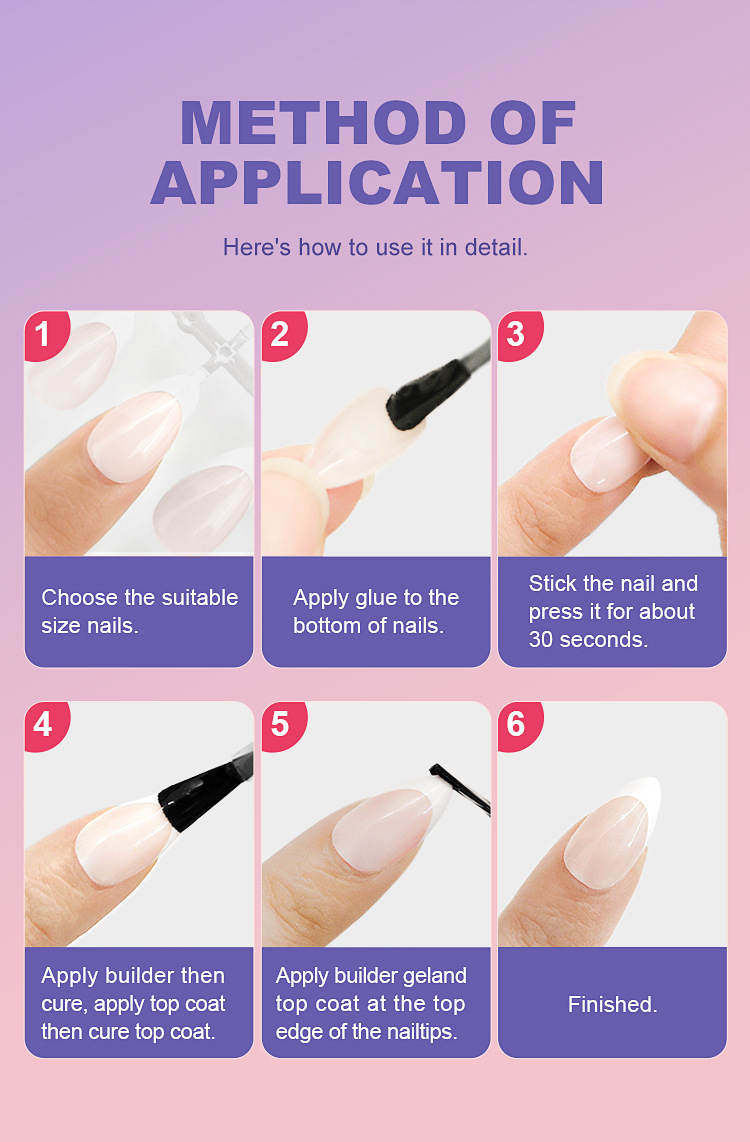 METHOD OF APPLICATION

Here's how to use it in detail.

1
Choose the suitable size nails.

2
Apply glue to the bottom of nails.

3
Stick the nail and press it for about 30 seconds.

4
Apply builder then cure, apply top coat then cure top coat.

5
Apply builder geland top coat at the top edge of the nailtips.

6
Finished.