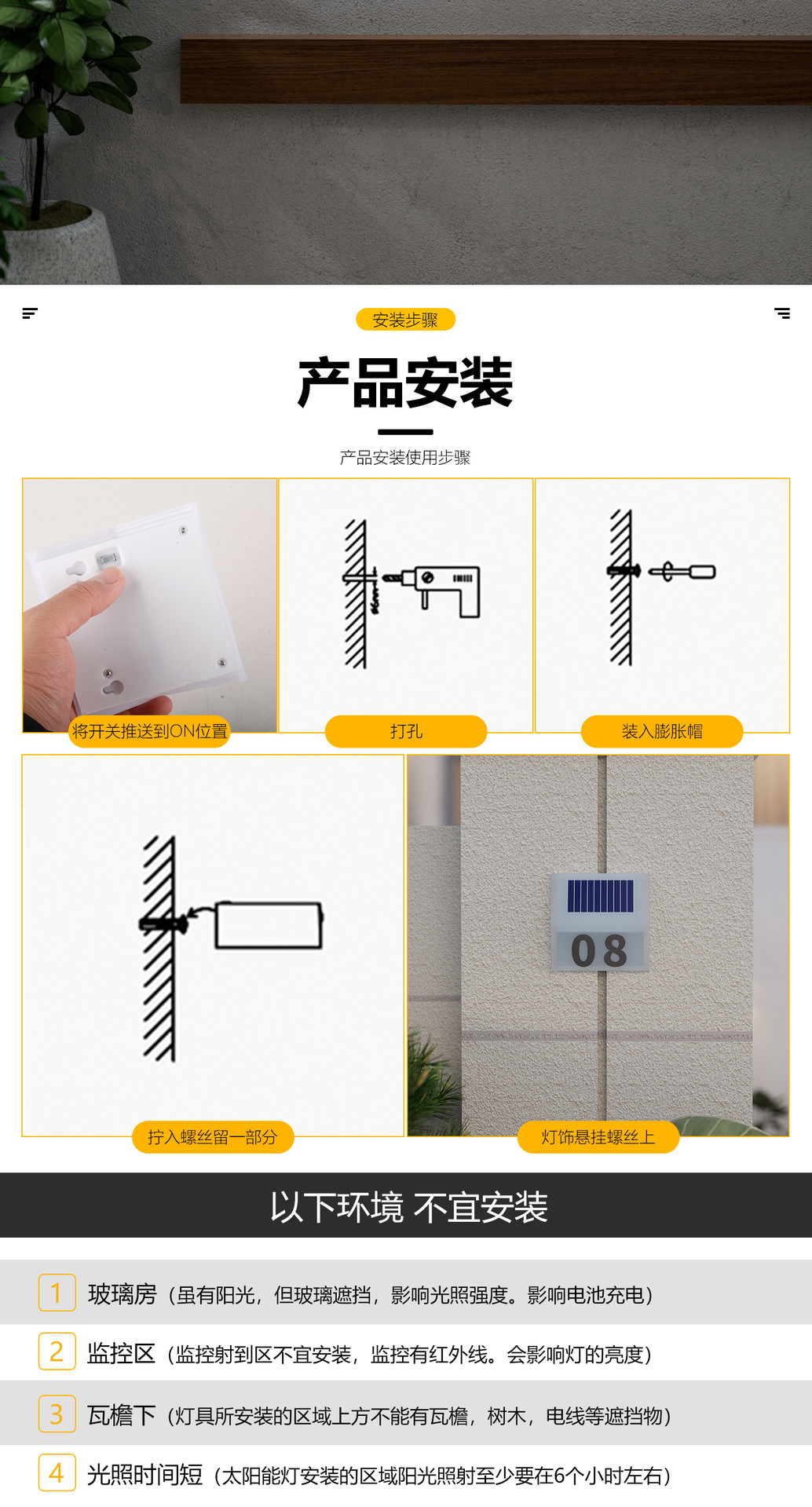 安装步骤

产品安装

产品安装使用步骤

将开关推送到ON位置

打孔

装入膨胀帽

拧入螺丝留一部分

08

灯饰悬挂螺丝上

以下环境 不宜安装

1 玻璃房（虽有阳光，但玻璃遮挡，影响光照强度。影响电池充电）

2 监控区（监控射到区不宜安装，监控有红外线。会影响灯的亮度）

3 瓦檐下（灯具所安装的区域上方不能有瓦檐，树木，电线等遮挡物）

4 光照时间短（太阳能灯安装的区域阳光照射至少要在6个小时左右）